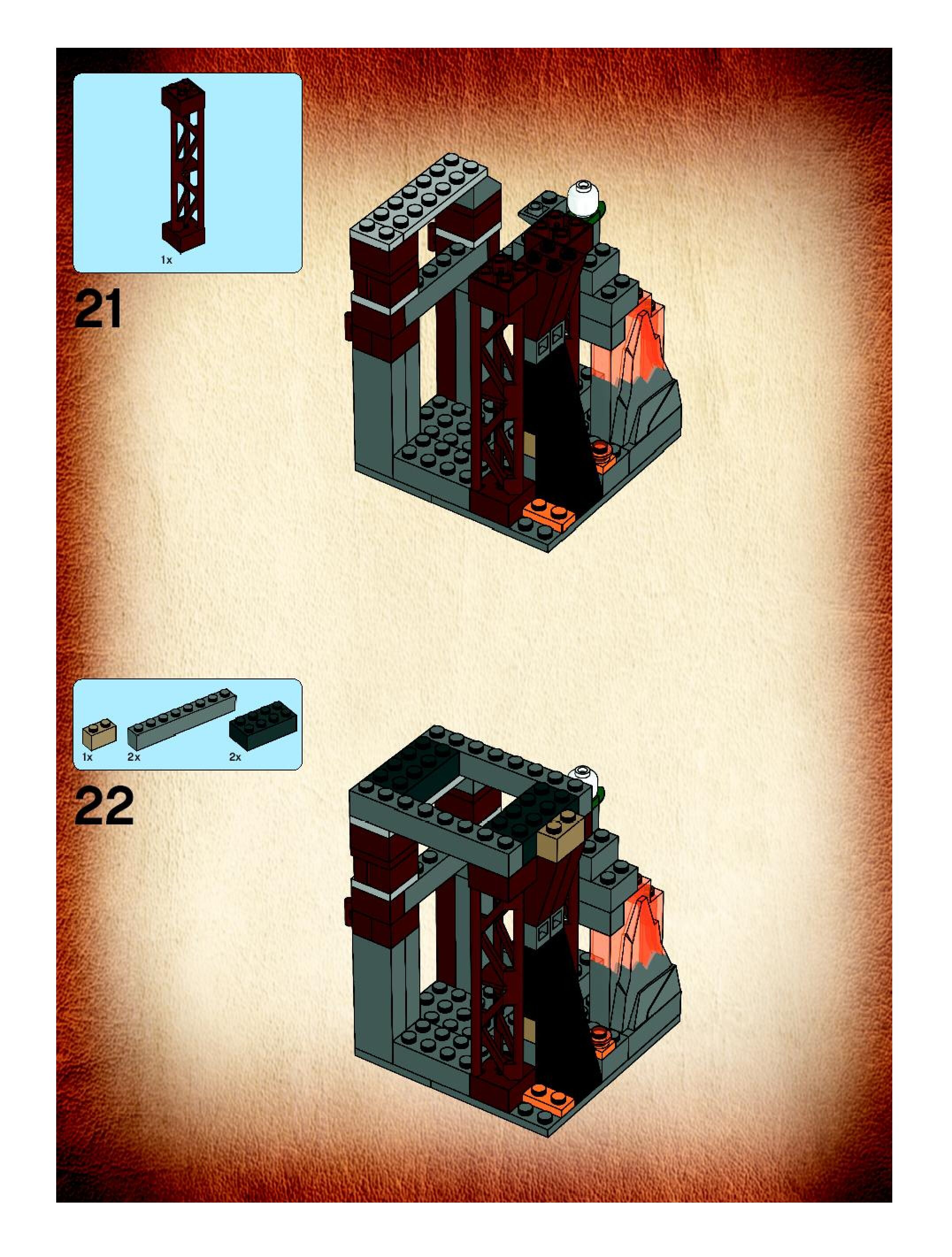 1x

21

1x 2x 2x

22