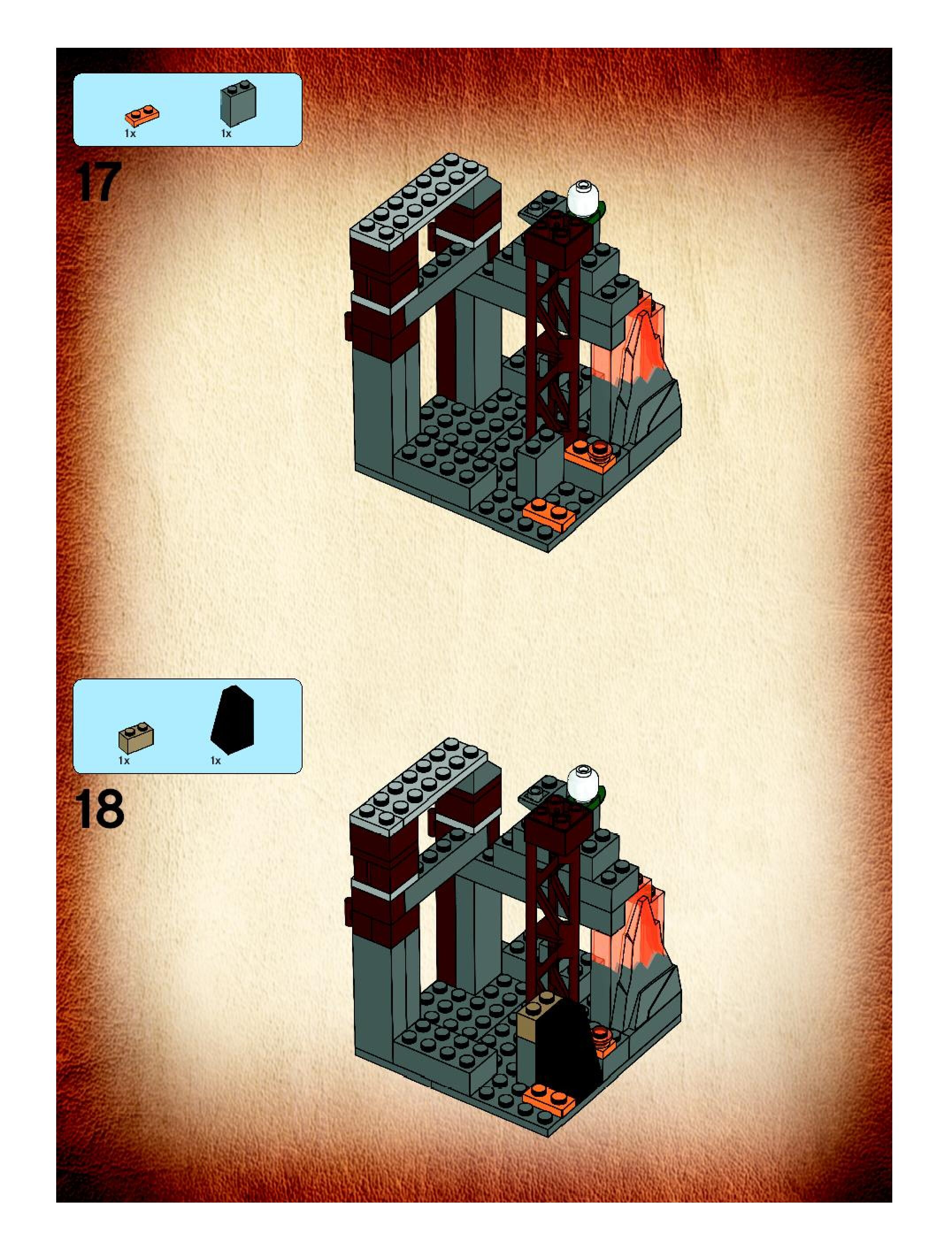 1x 1x

17

1x 1x

18