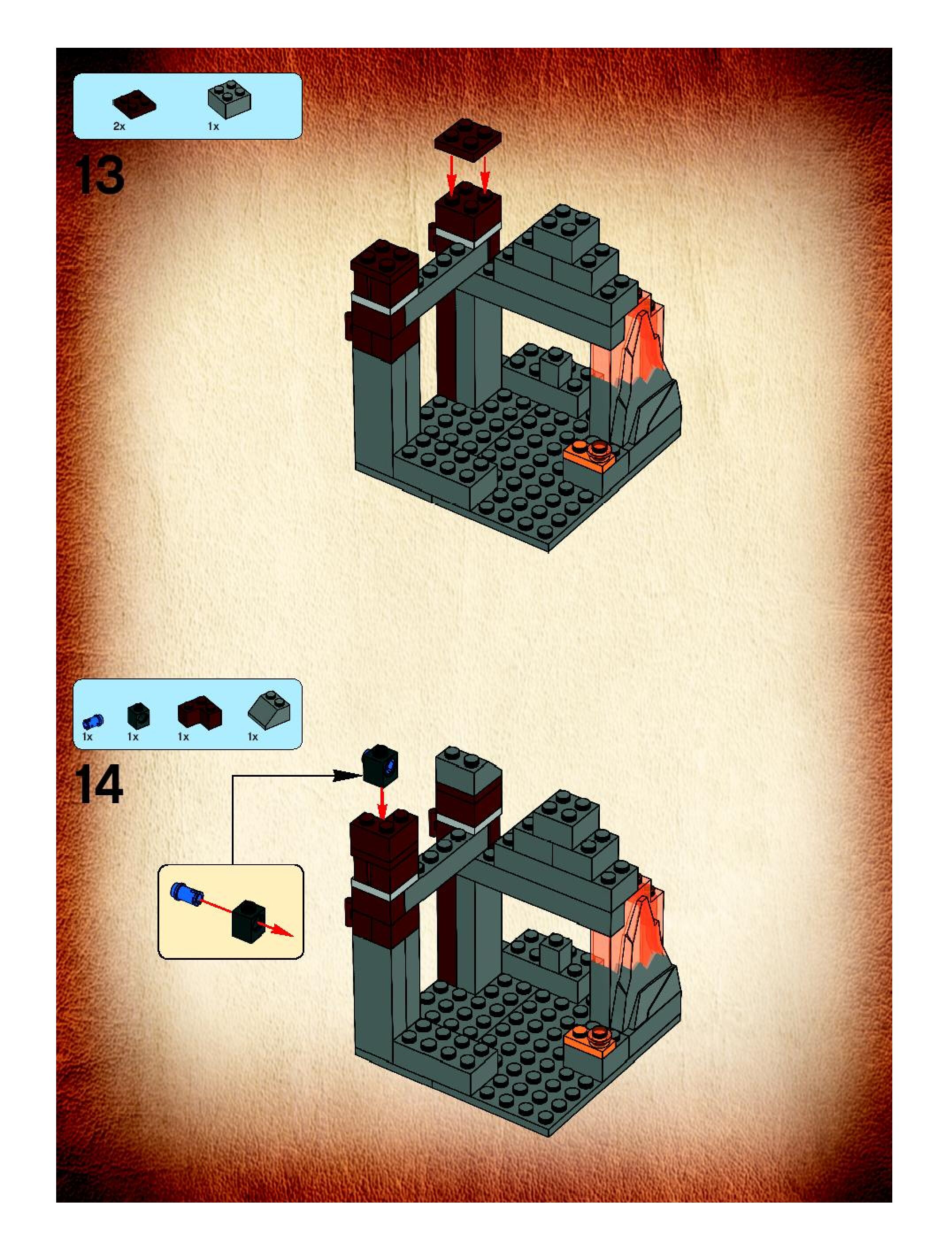 2x 1x

13

1x 1x 1x 1x

14