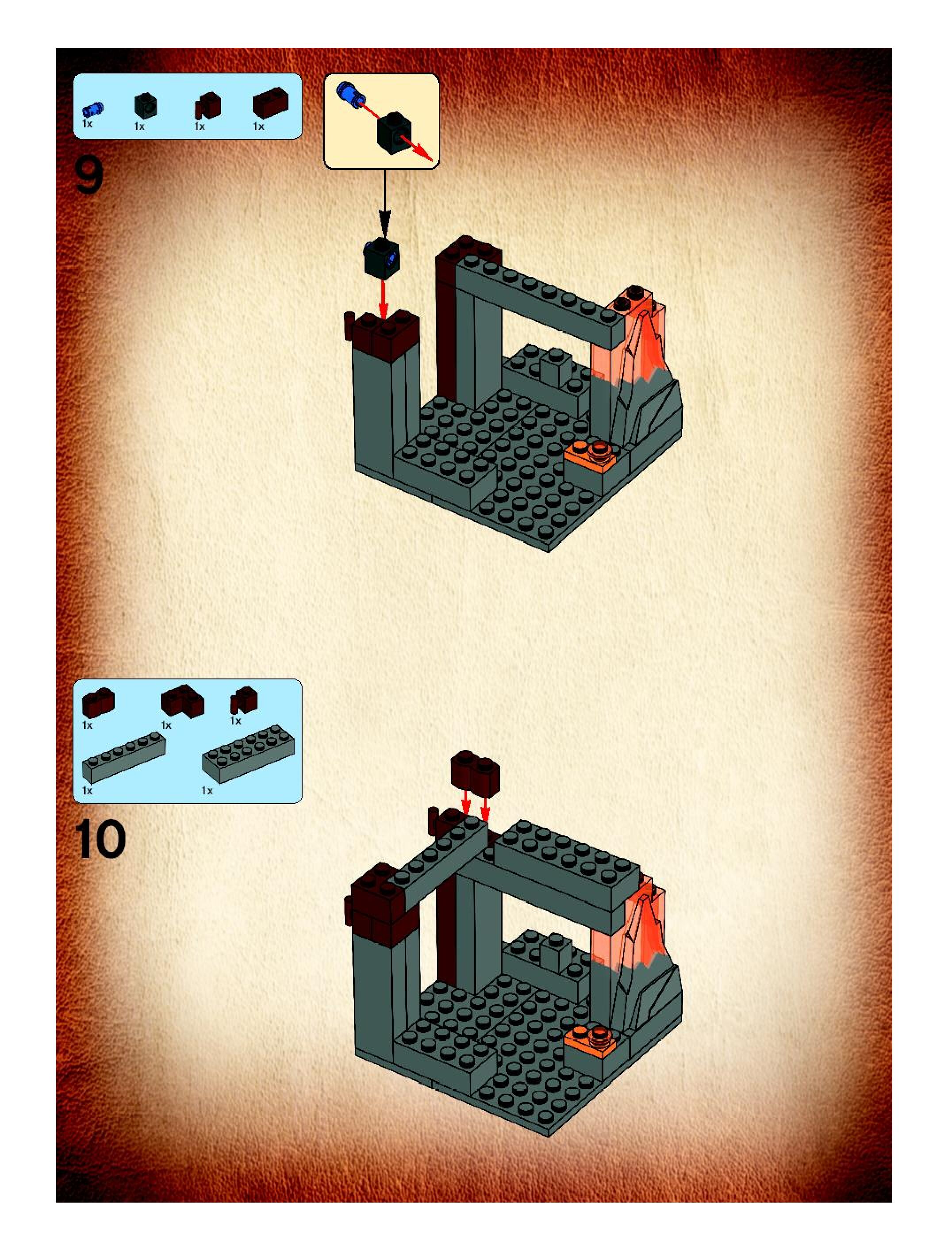 1x 1x 1x 1x

9

1x 1x 1x

1x 1x

10