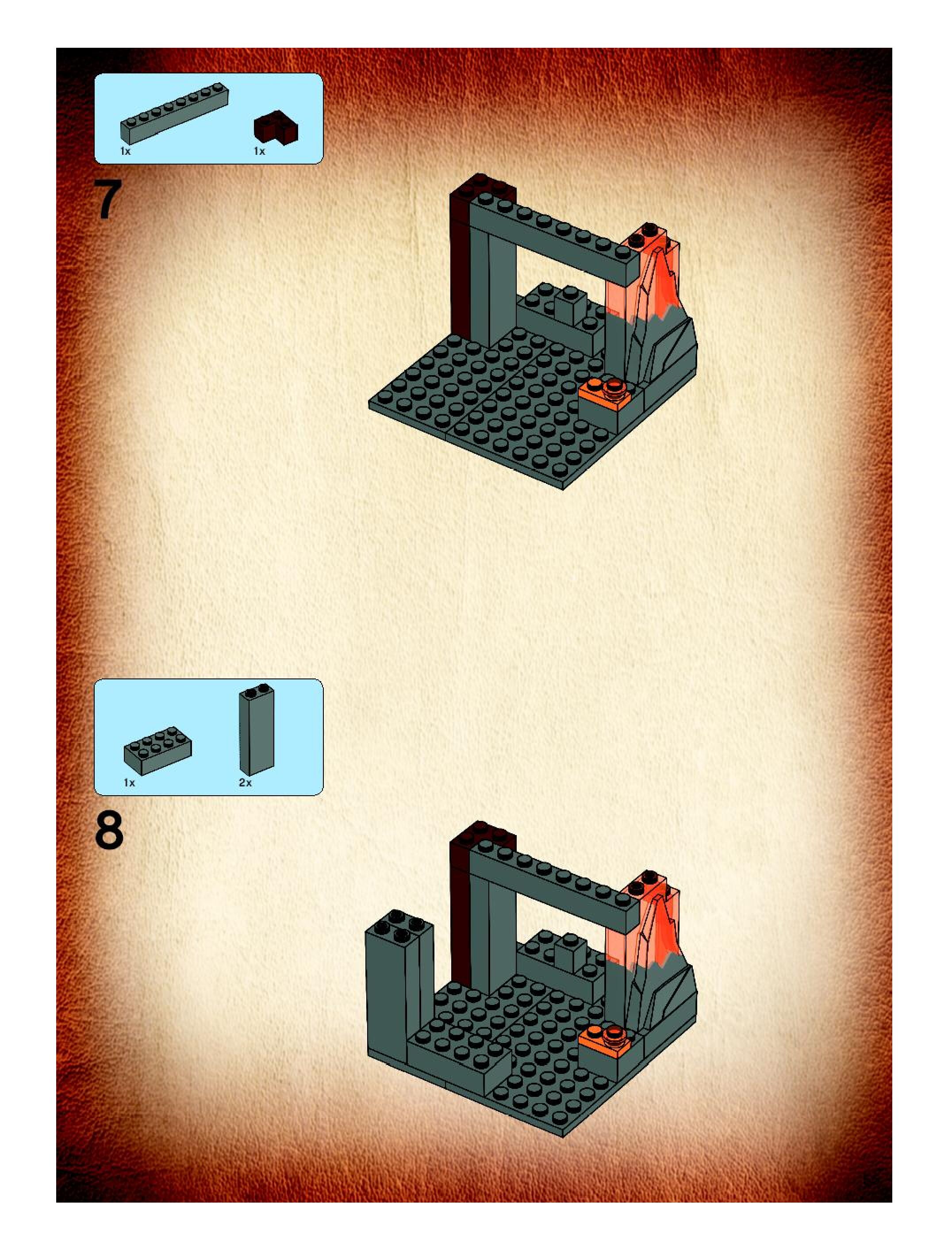 1x
1x

7

1x
2x

8