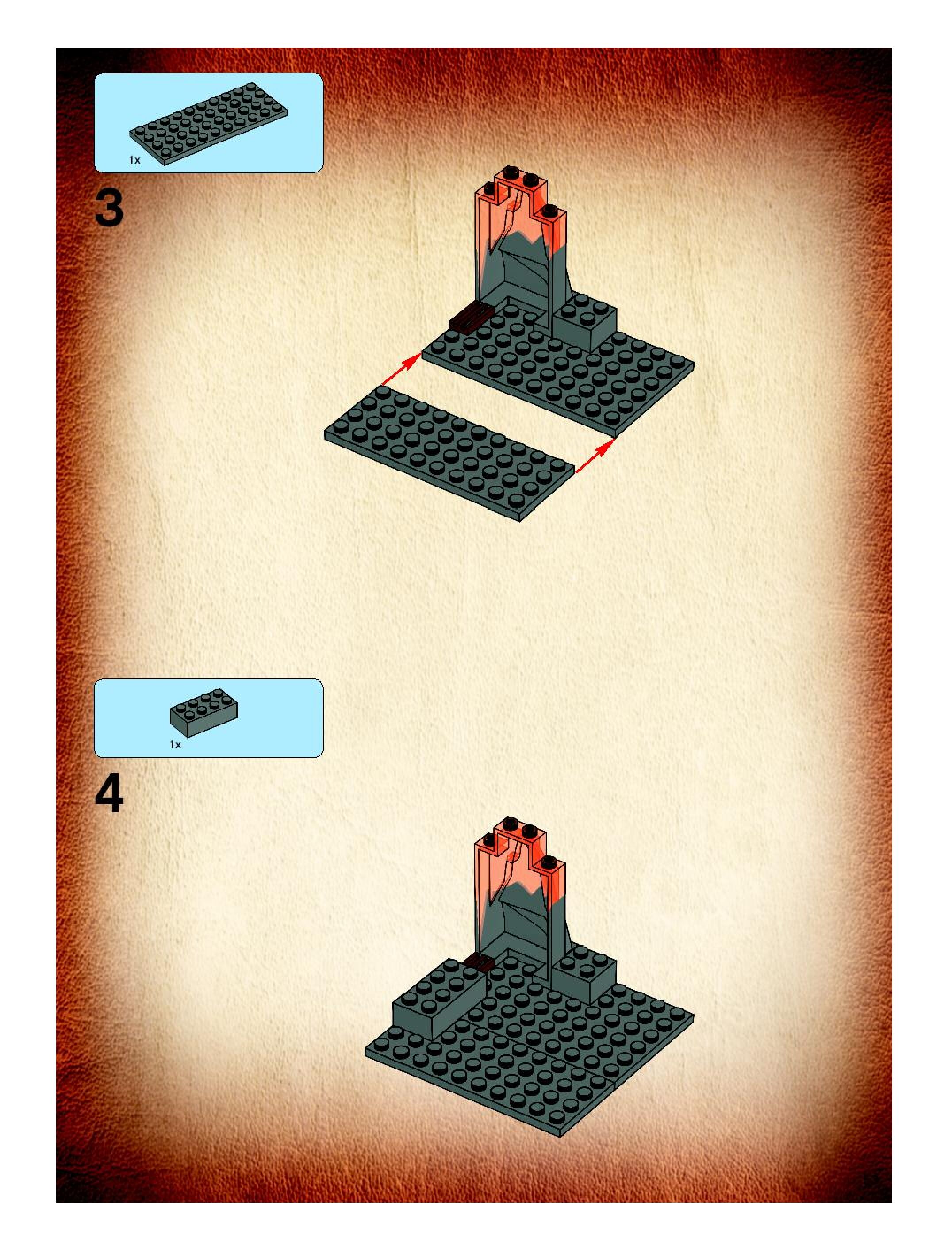 1x

3

1x

4