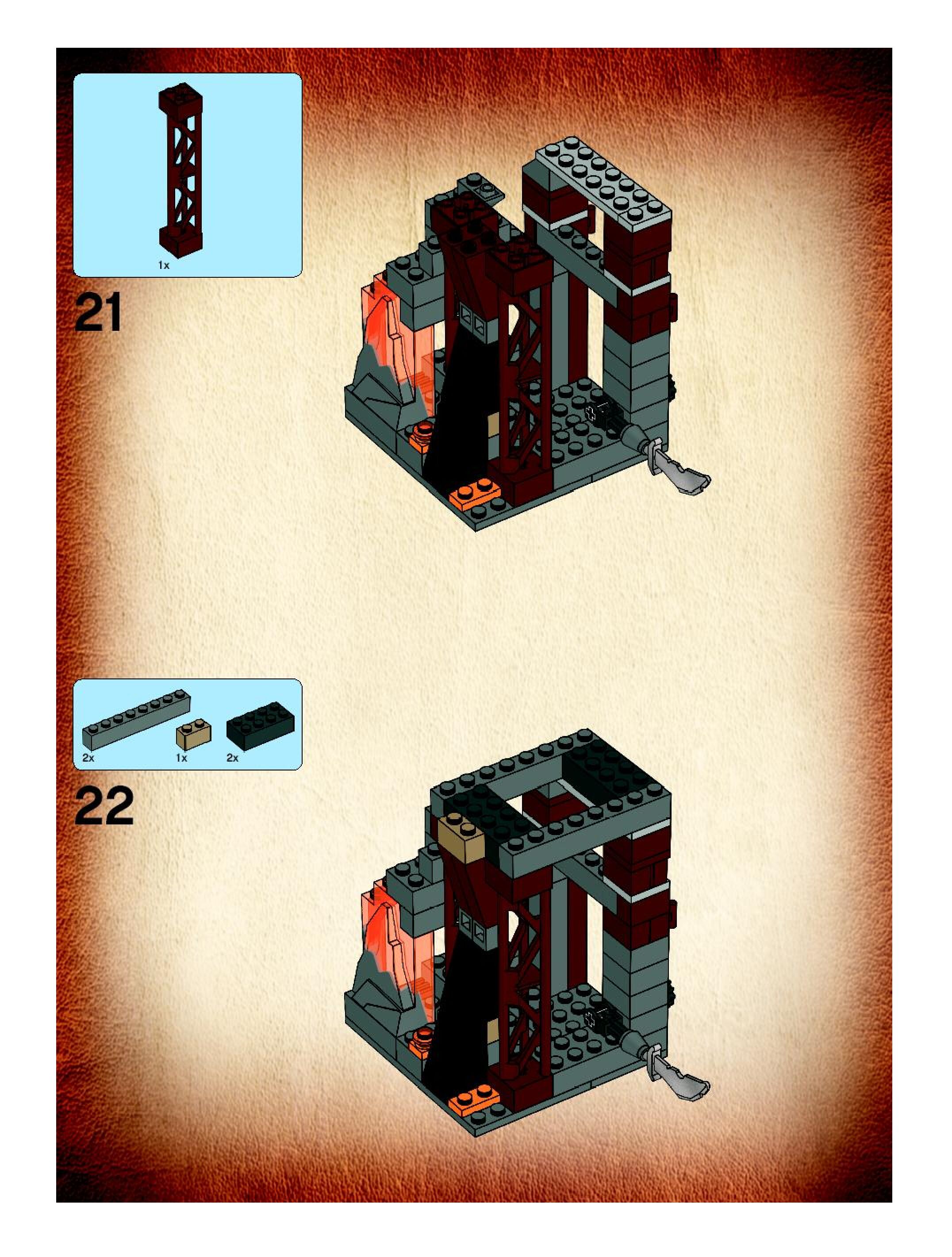 1x

21

2x 1x 2x

22