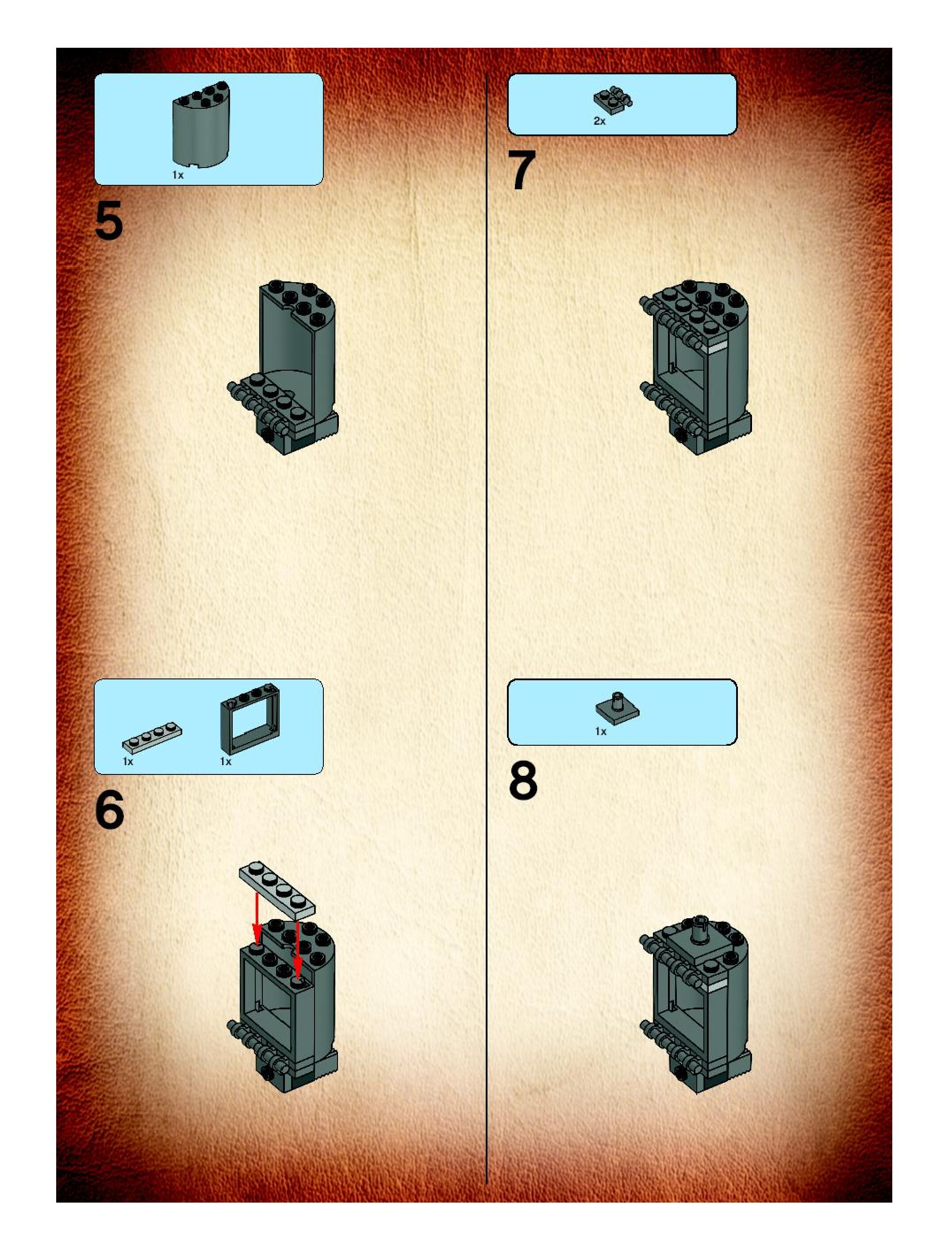 1x

5

1x 1x

6

2x

7

1x

8