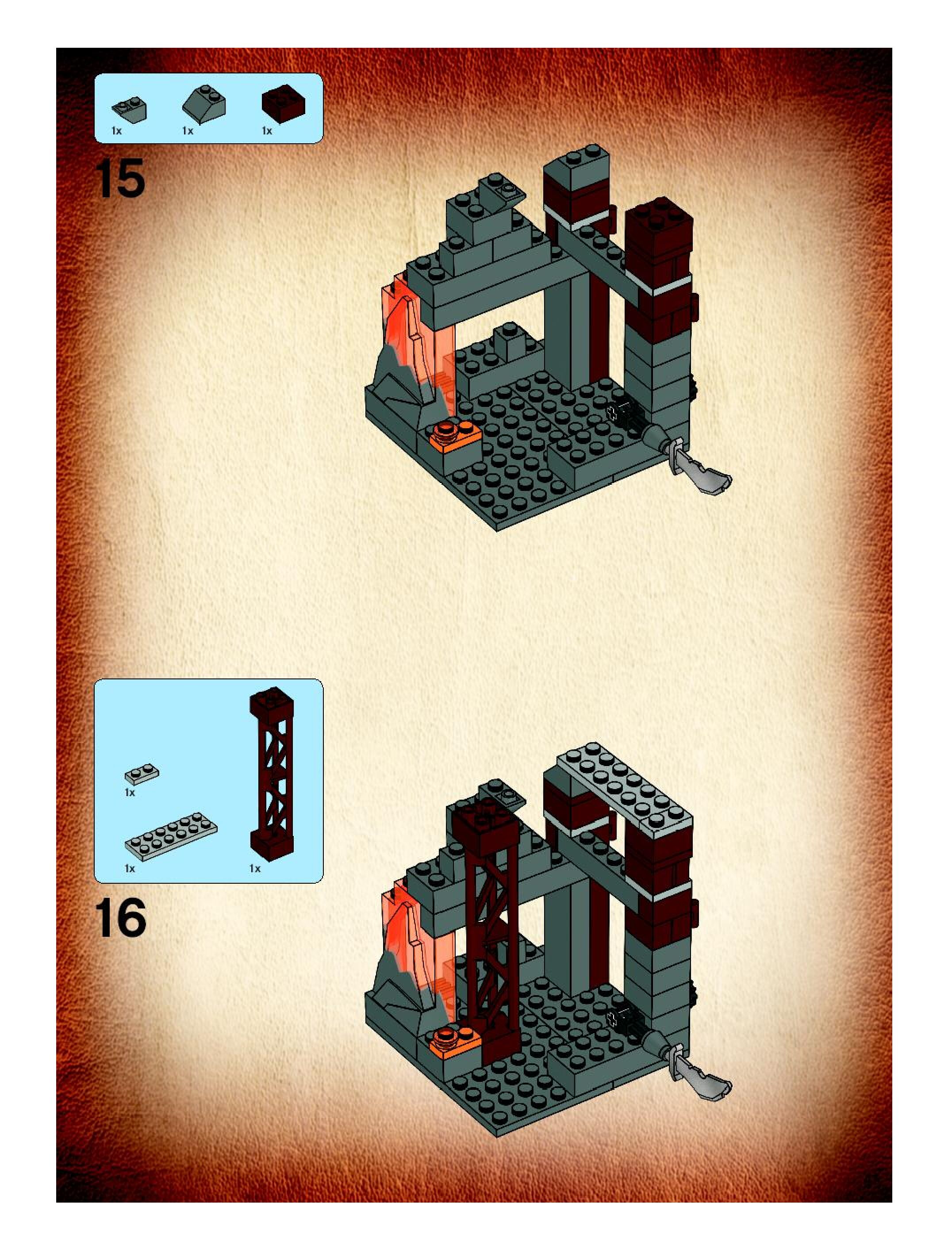 1x 1x 1x

15

1x

1x 1x

16