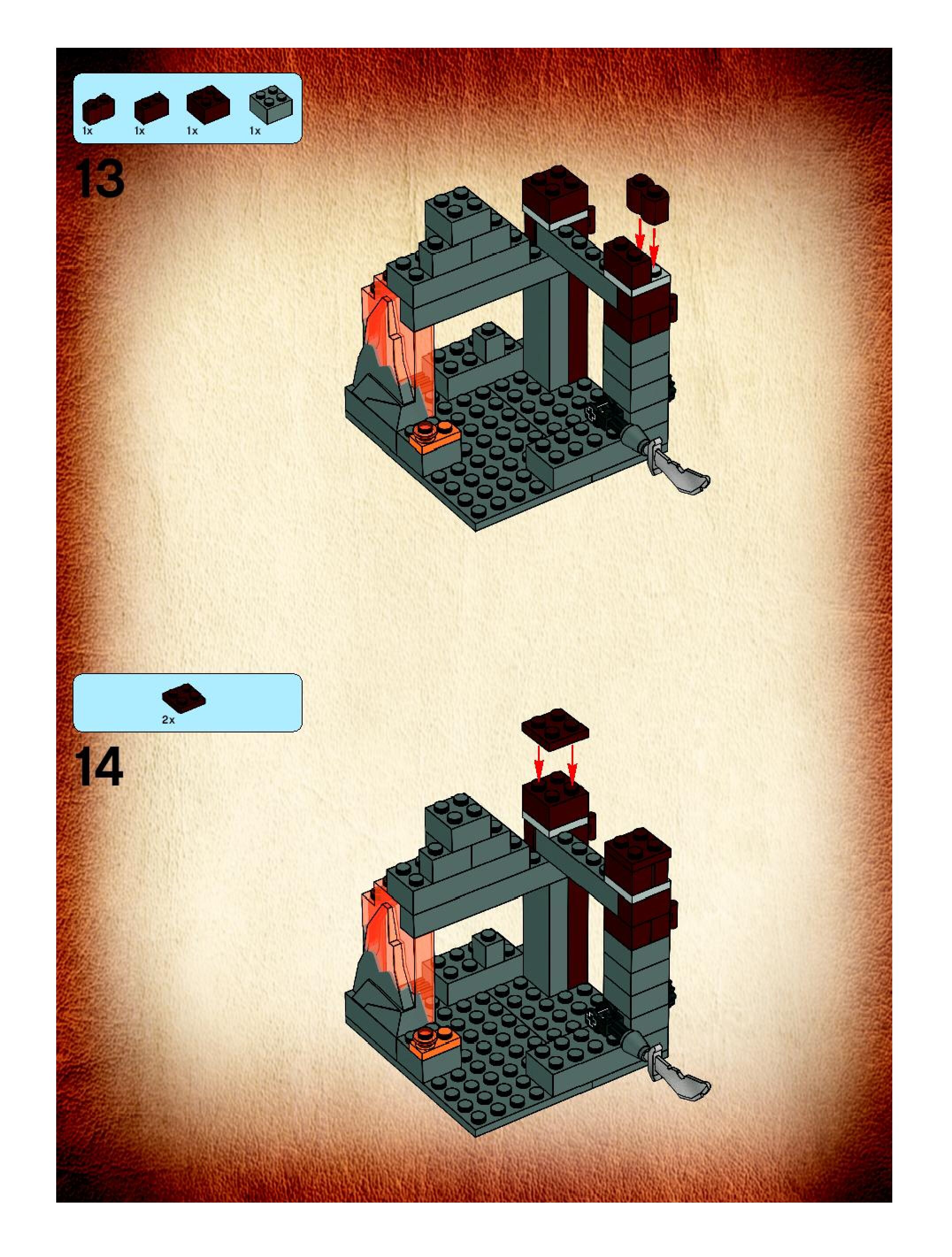 1x 1x 1x 1x

13

2x

14