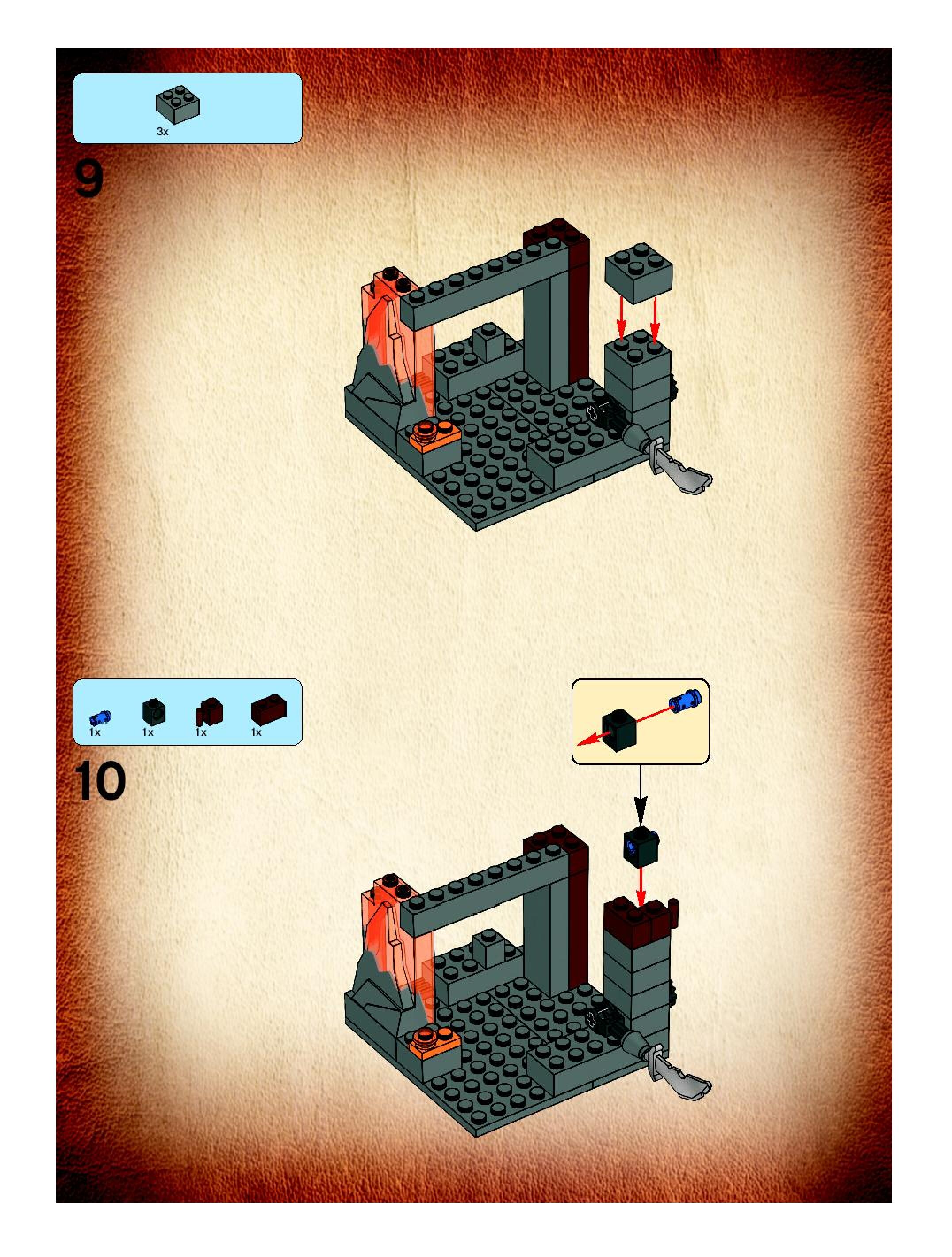 3x

9

1x 1x 1x 1x

10