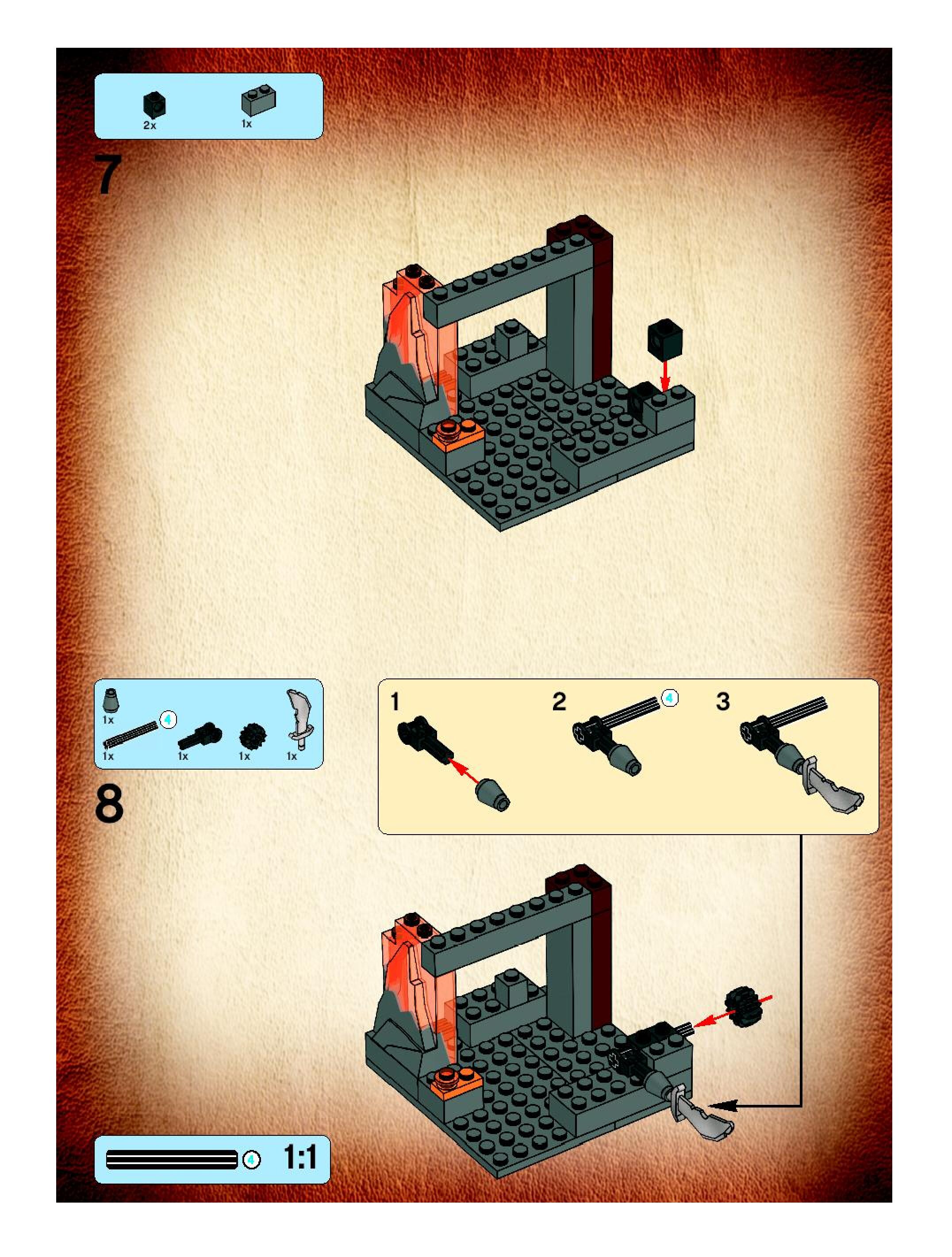 2x
1x

7

1x
4
1x
1x
1x
1x

8

1
2
4
3

4
1:1