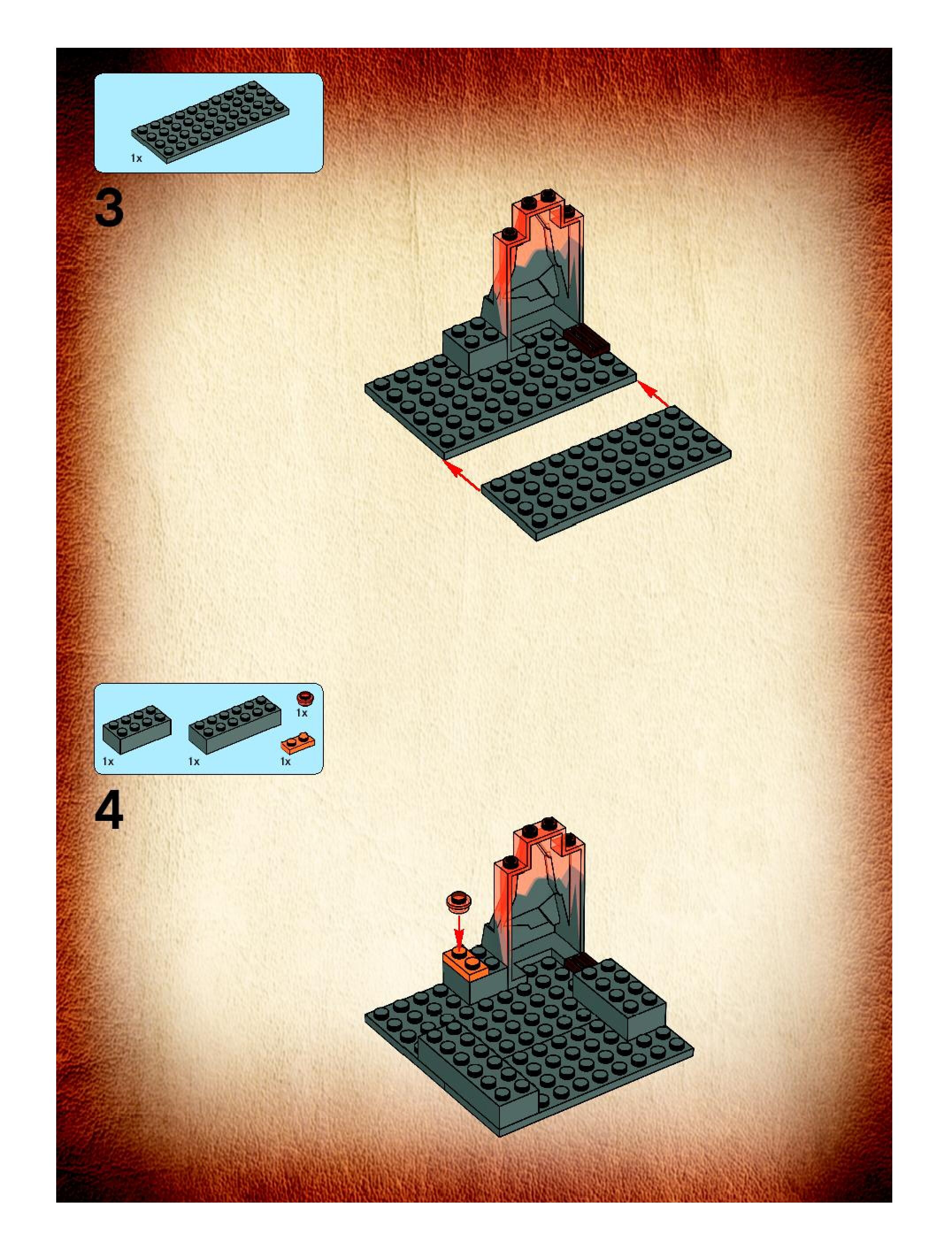 1x

3

1x

1x 1x 1x

4