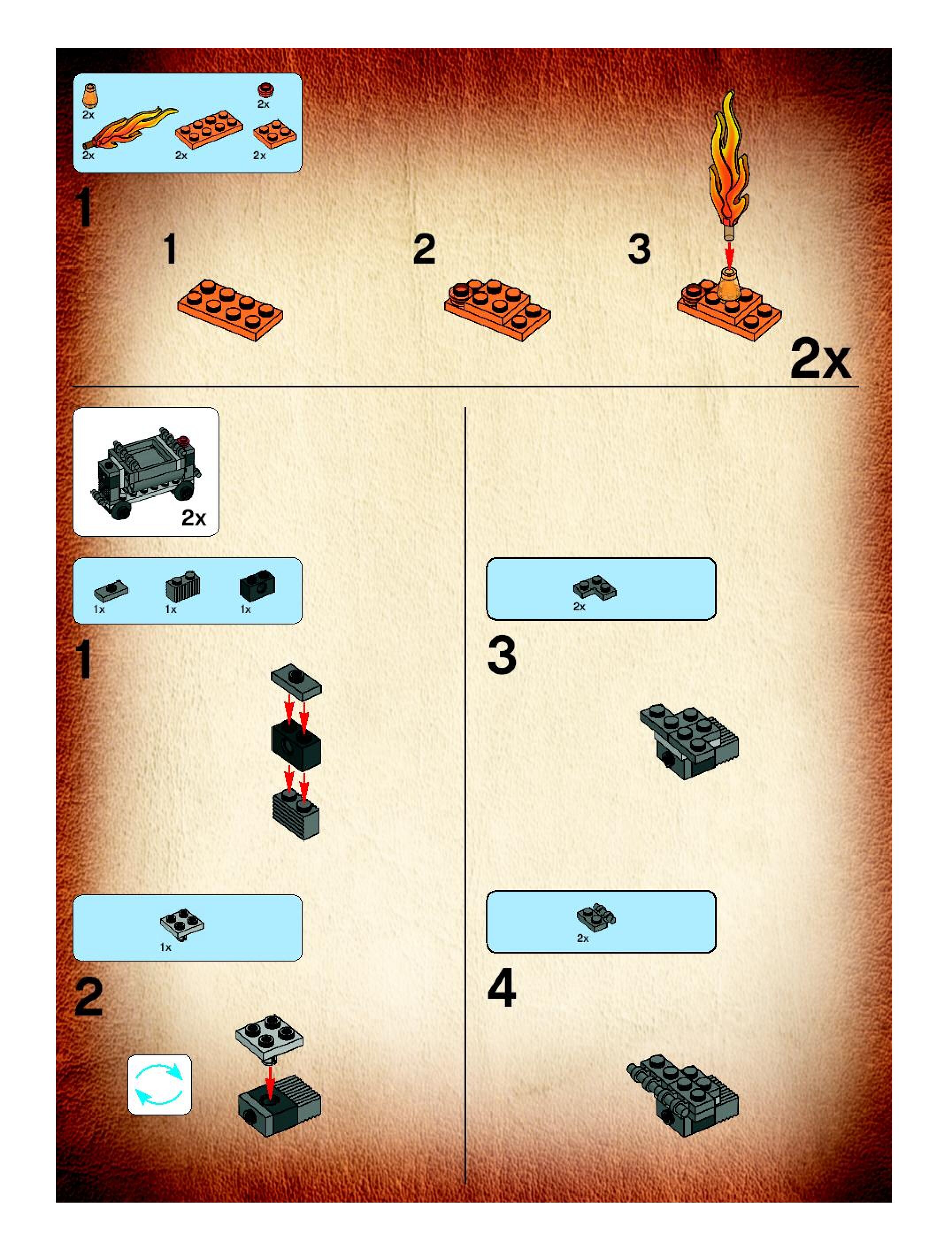 2x
2x
2x
2x
2x

1

1

2

3

2x

2x

1x
1x
1x

1

1x

2

2x

3

2x

4