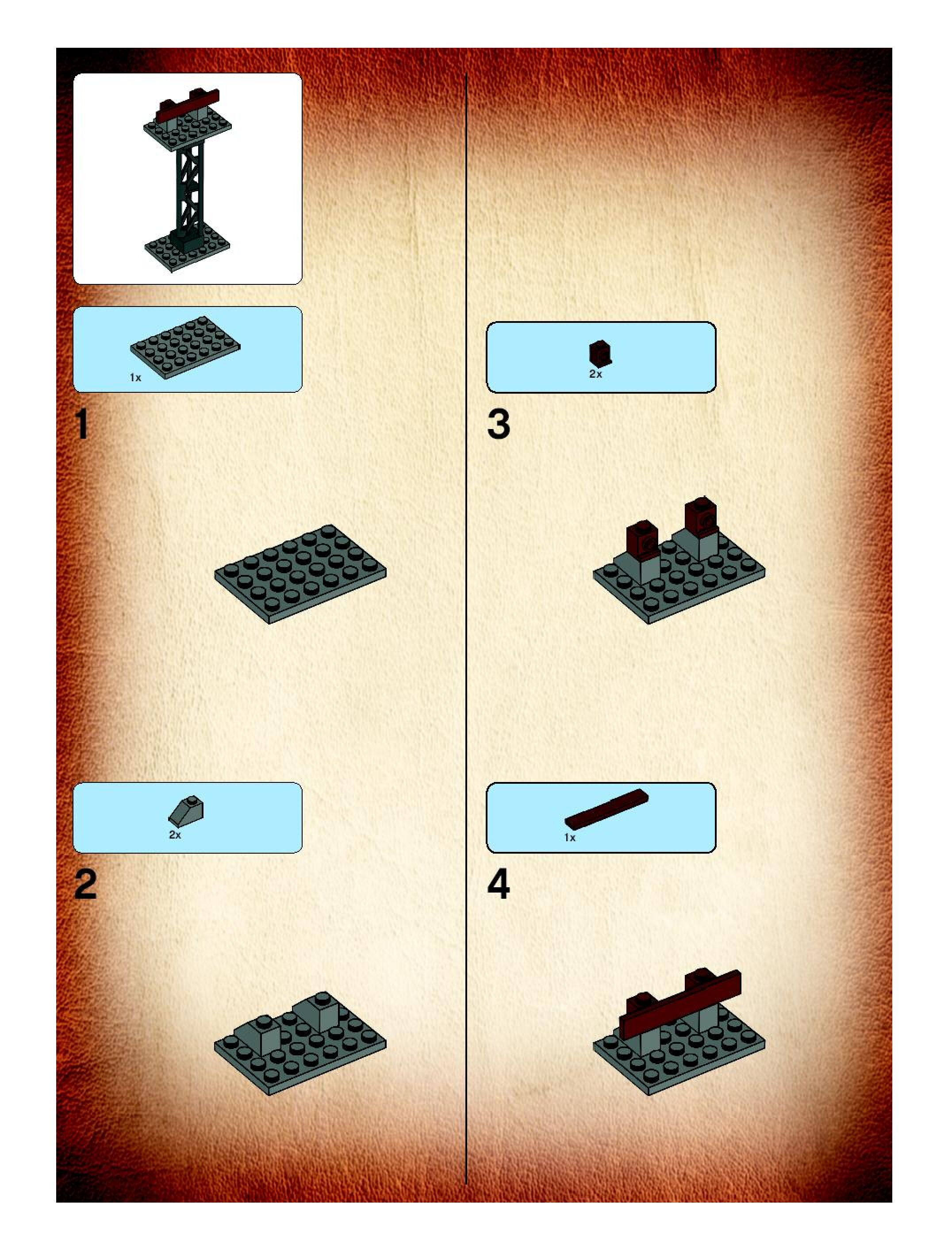 1x

1

2x

2

2x

3

1x

4