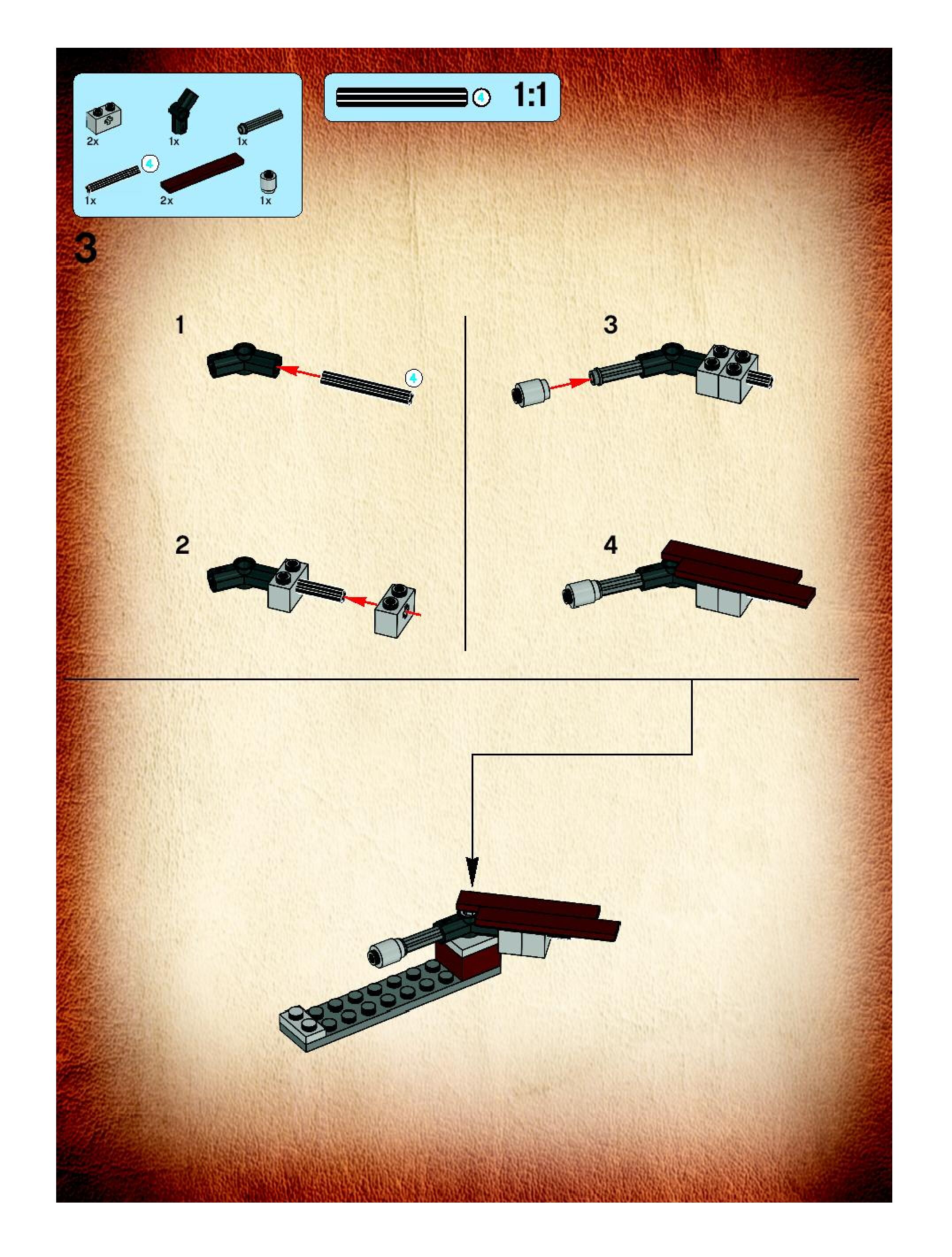 2x 1x 1x
4
1x 2x 1x

4 1:1

3

1

4

2

3

4