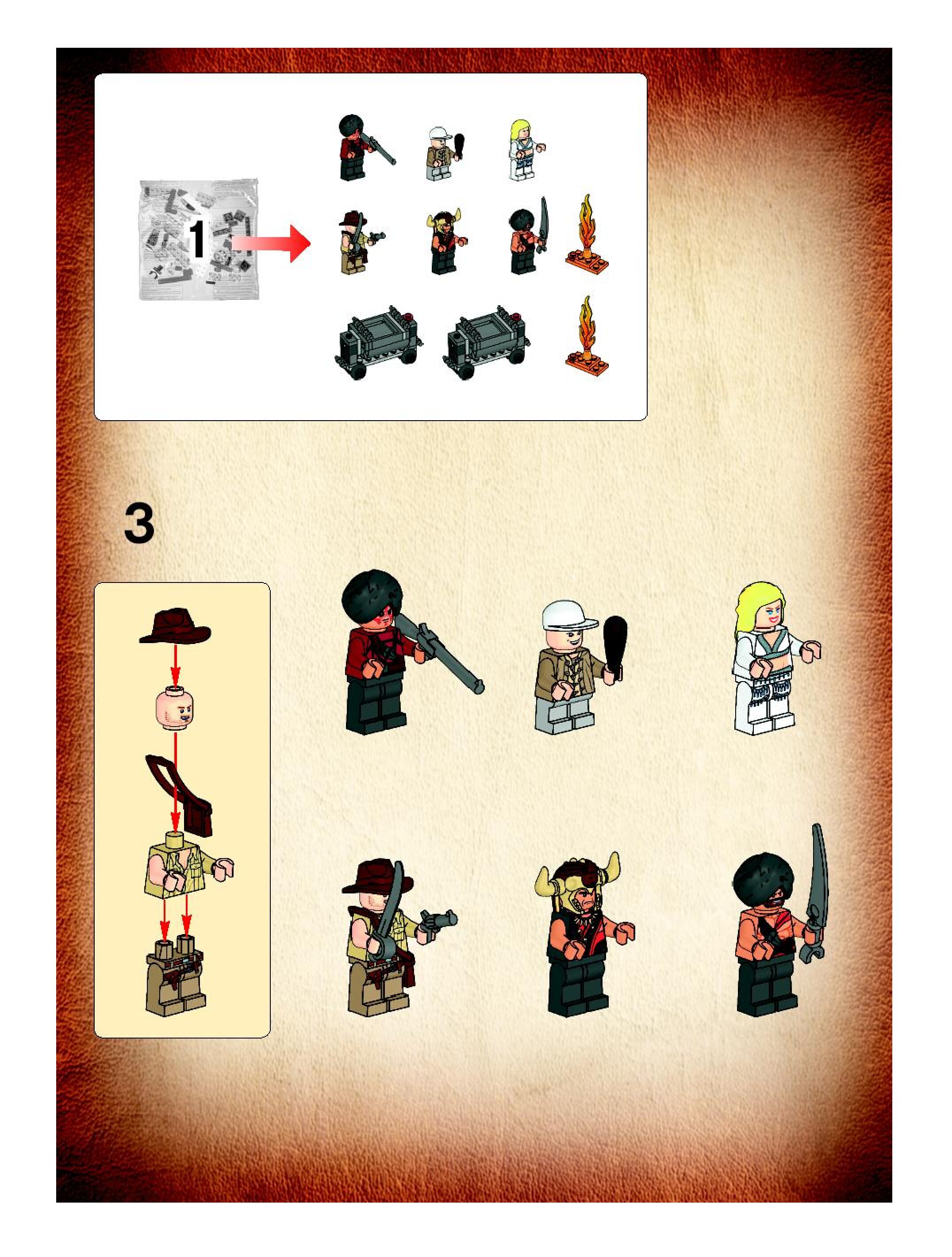 1

3