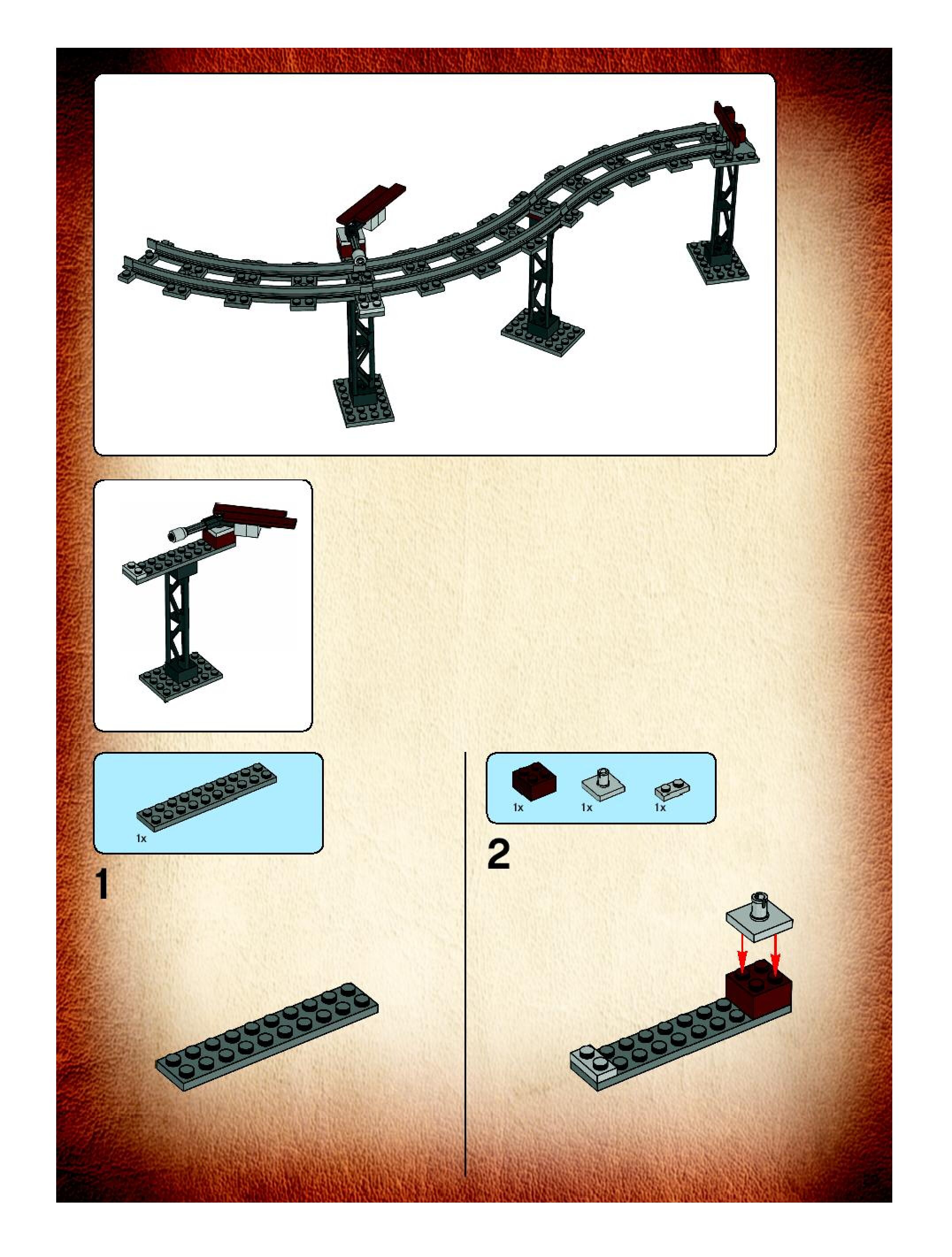 1x

1

1x 1x 1x

2