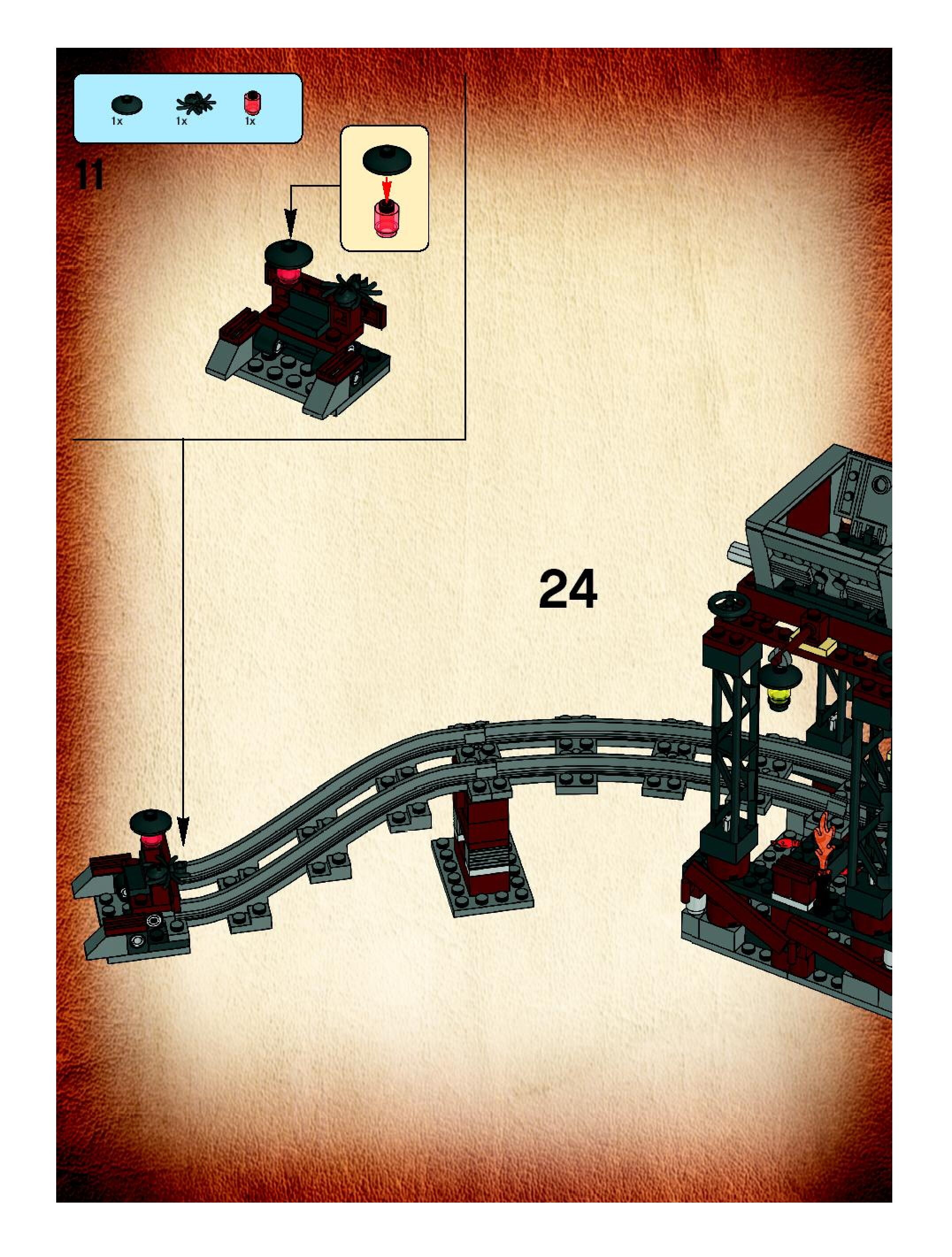 1x 1x 1x

11

24