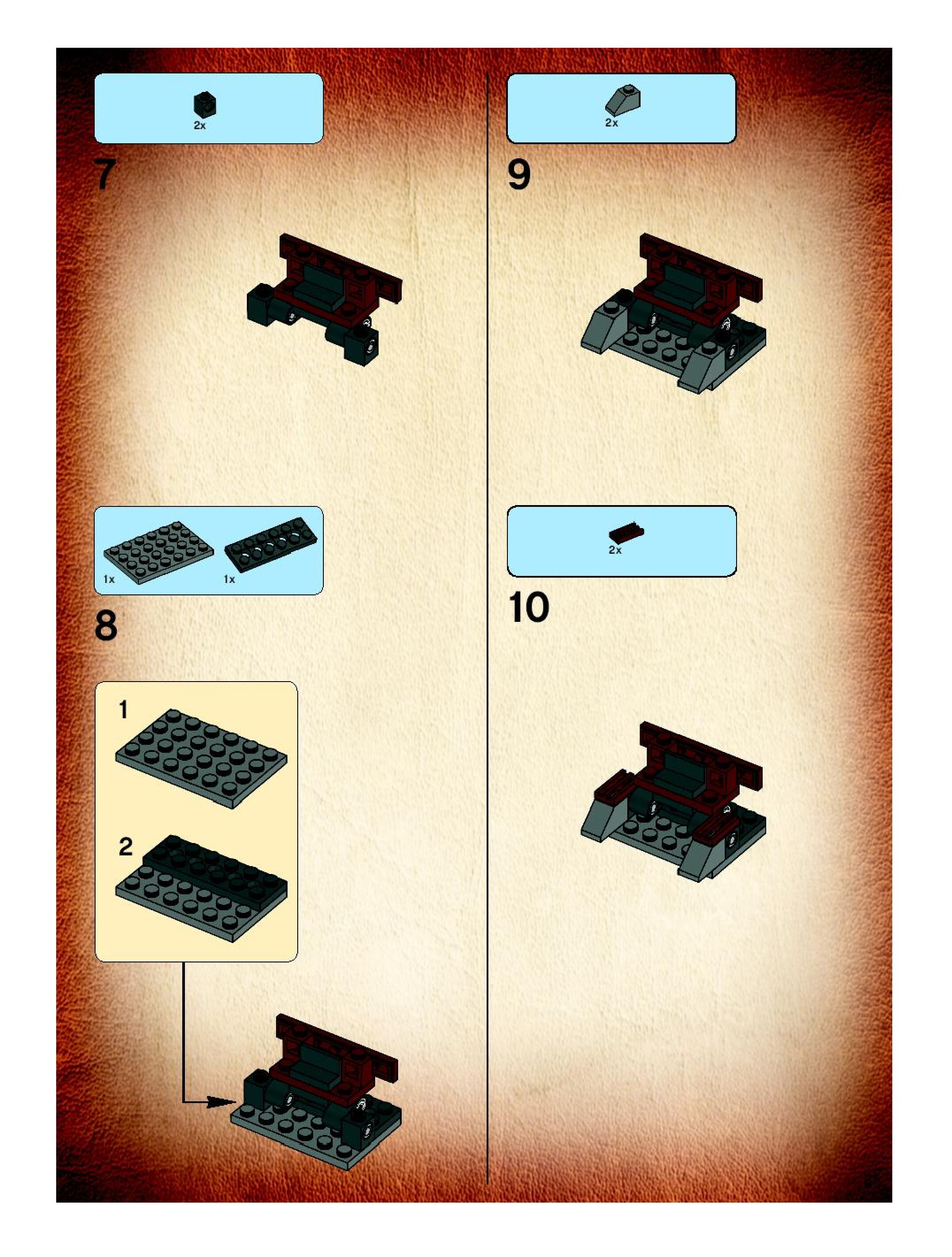 2x

7

1x 1x

8

1

2

2x

9

2x

10