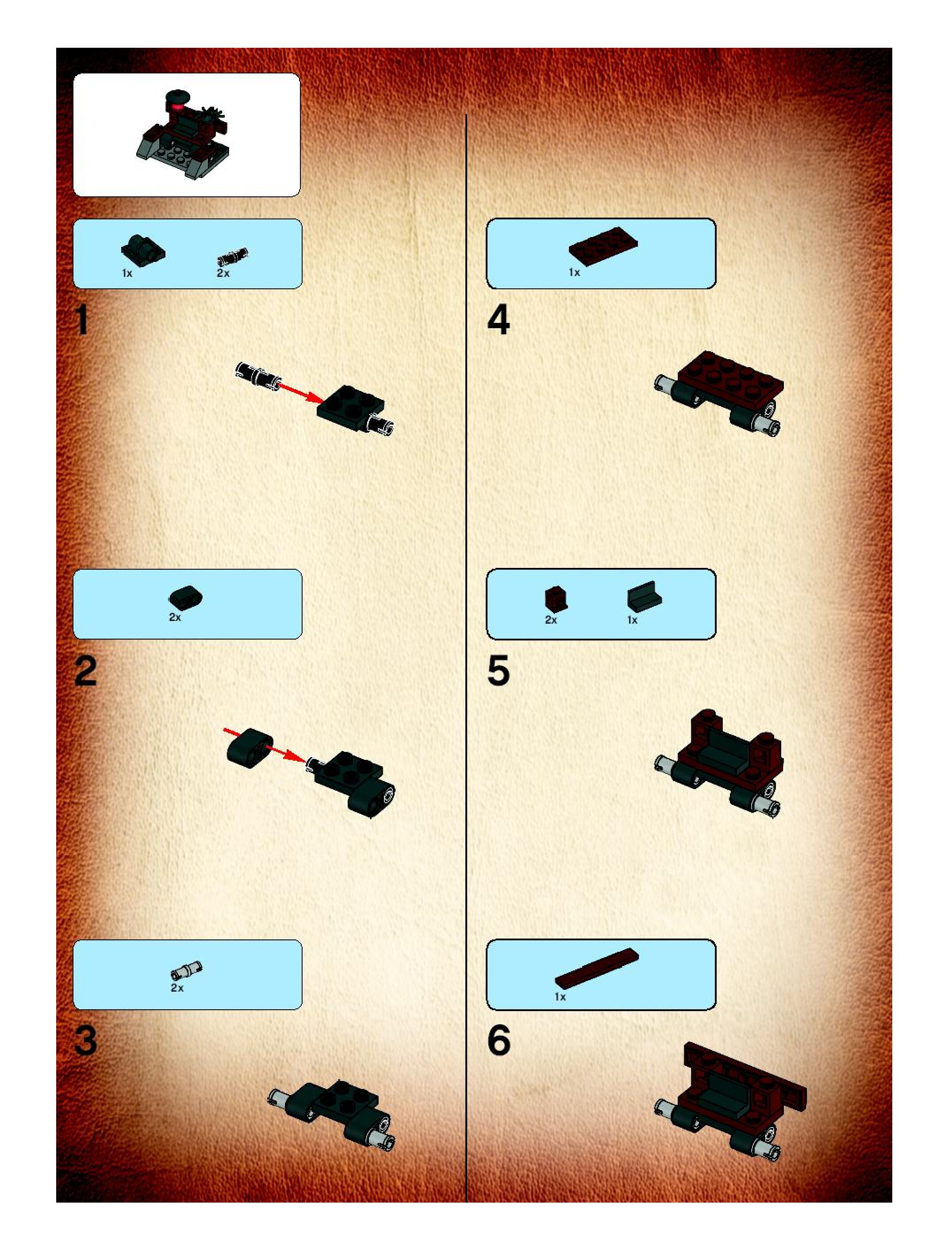 1x 2x

1

2x

2

2x

3

1x

4

2x 1x

5

1x

6