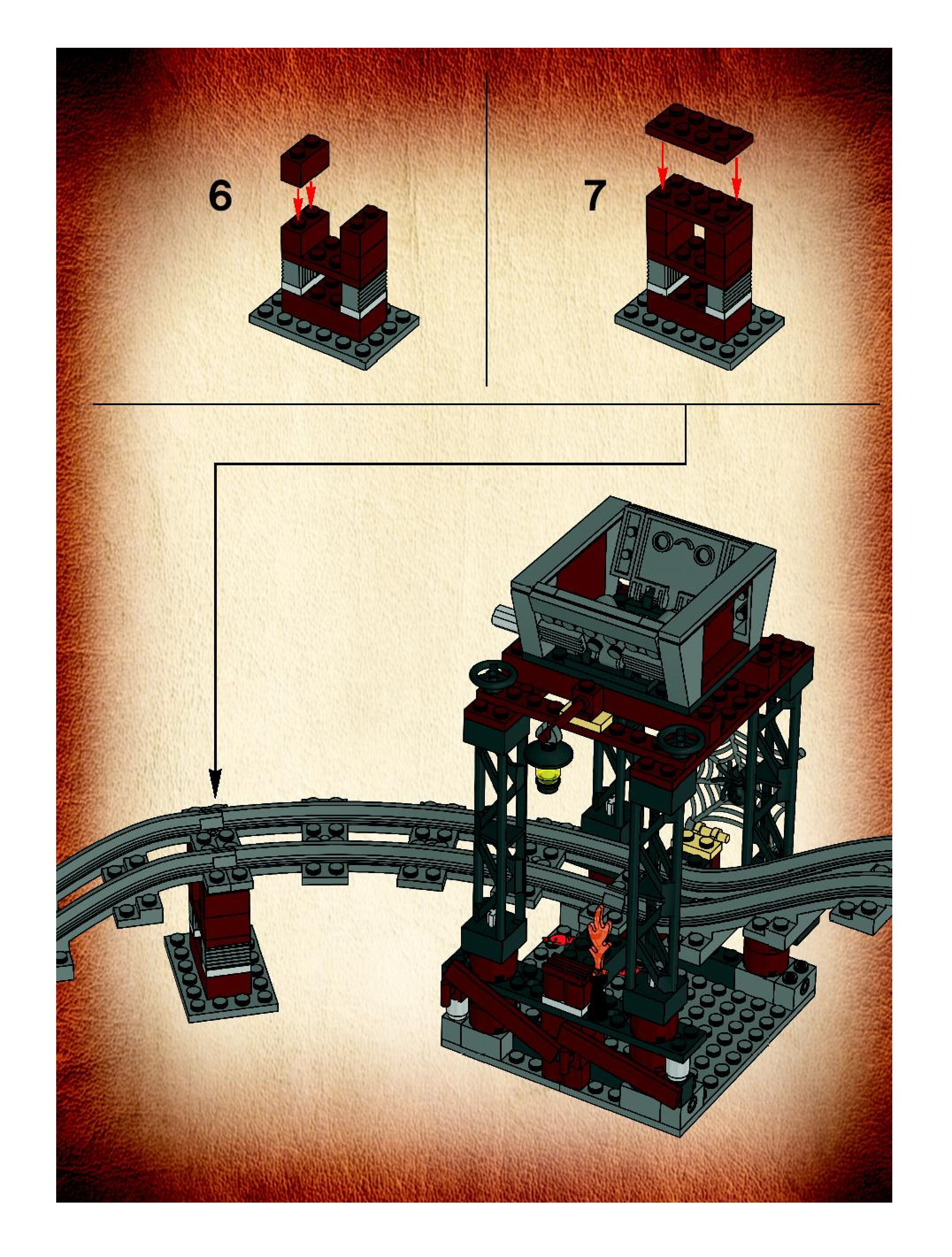 6

7