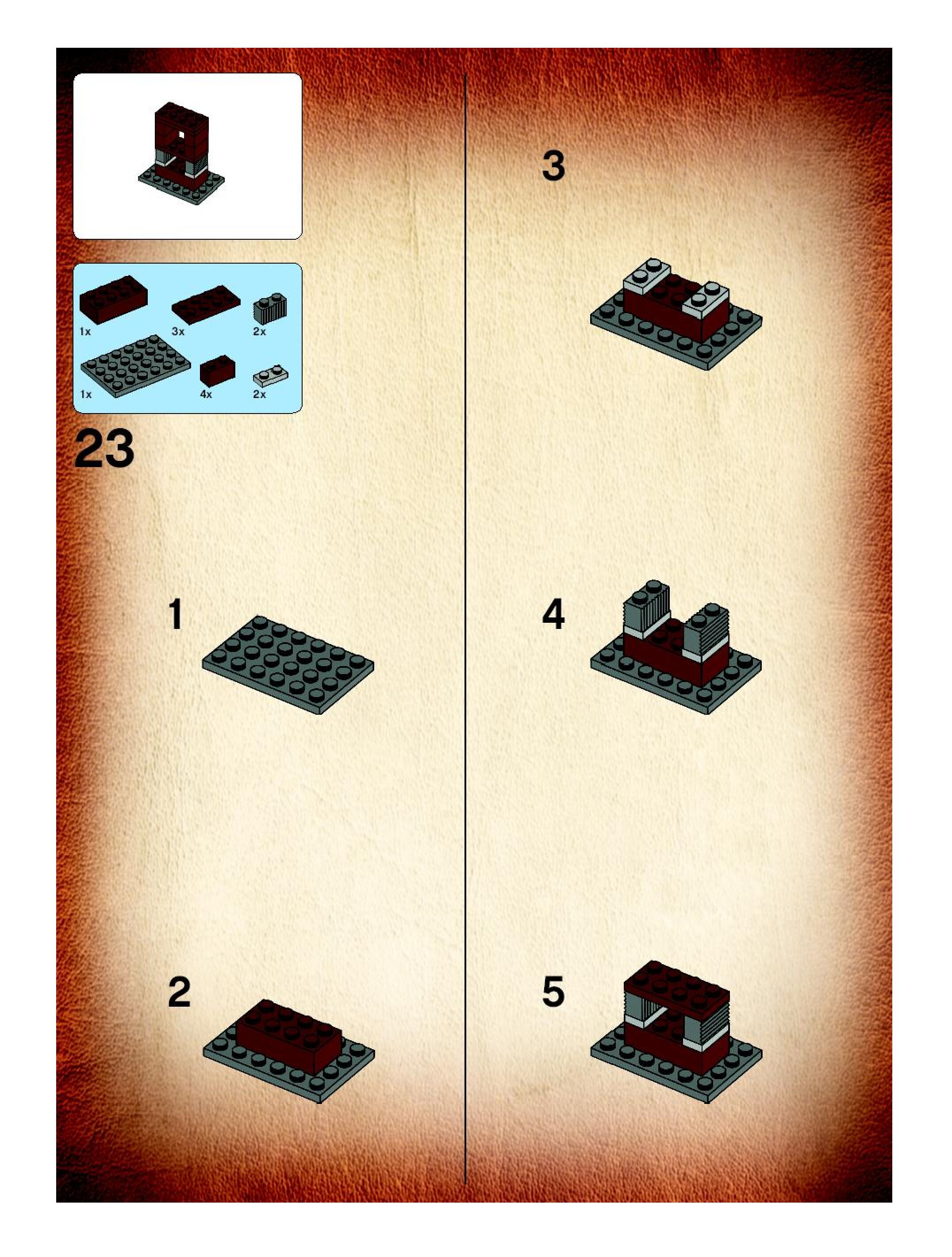 1x 3x 2x

1x 4x 2x

23

1

2

3

4

5