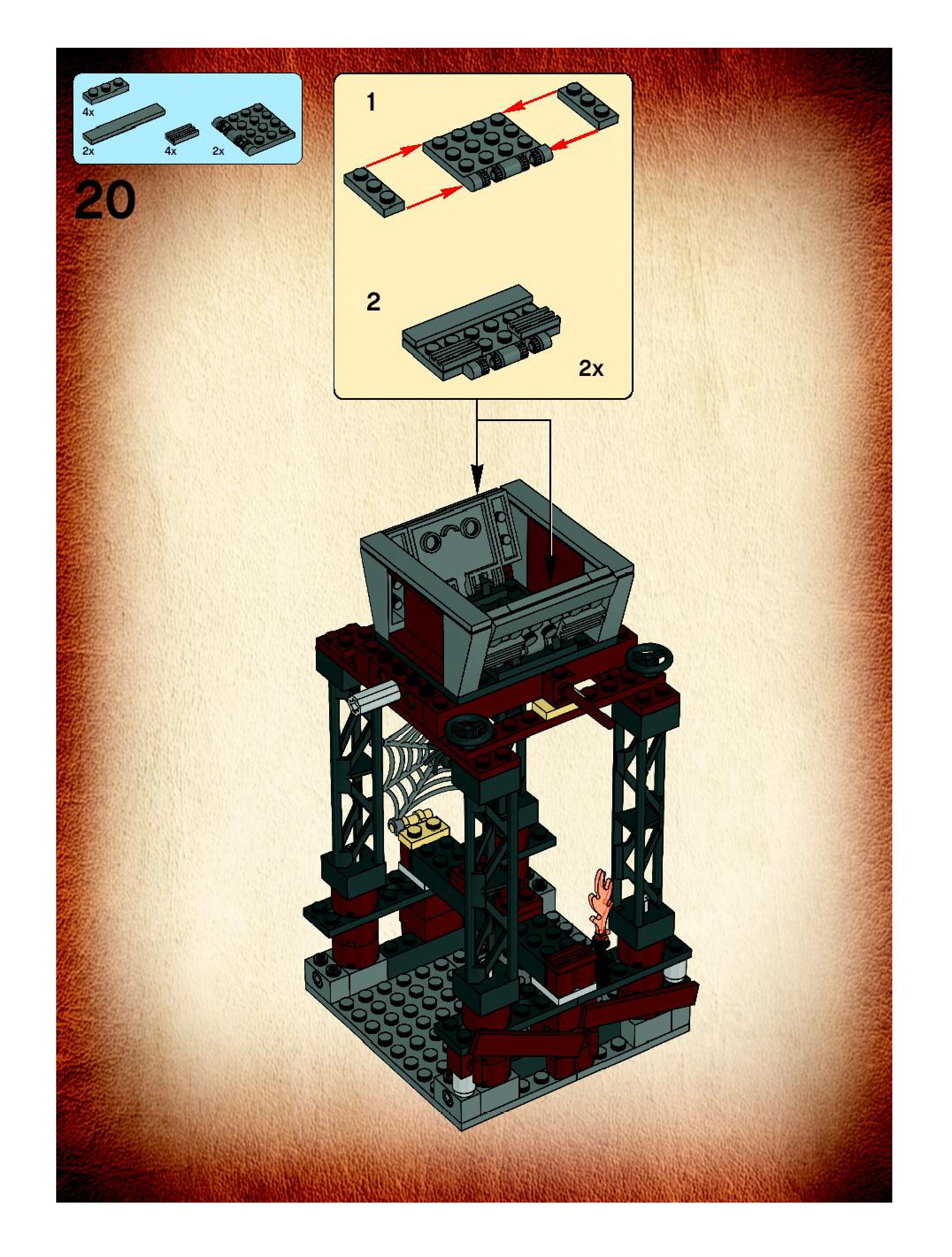 4x
2x
4x
2x

20

1

2

2x