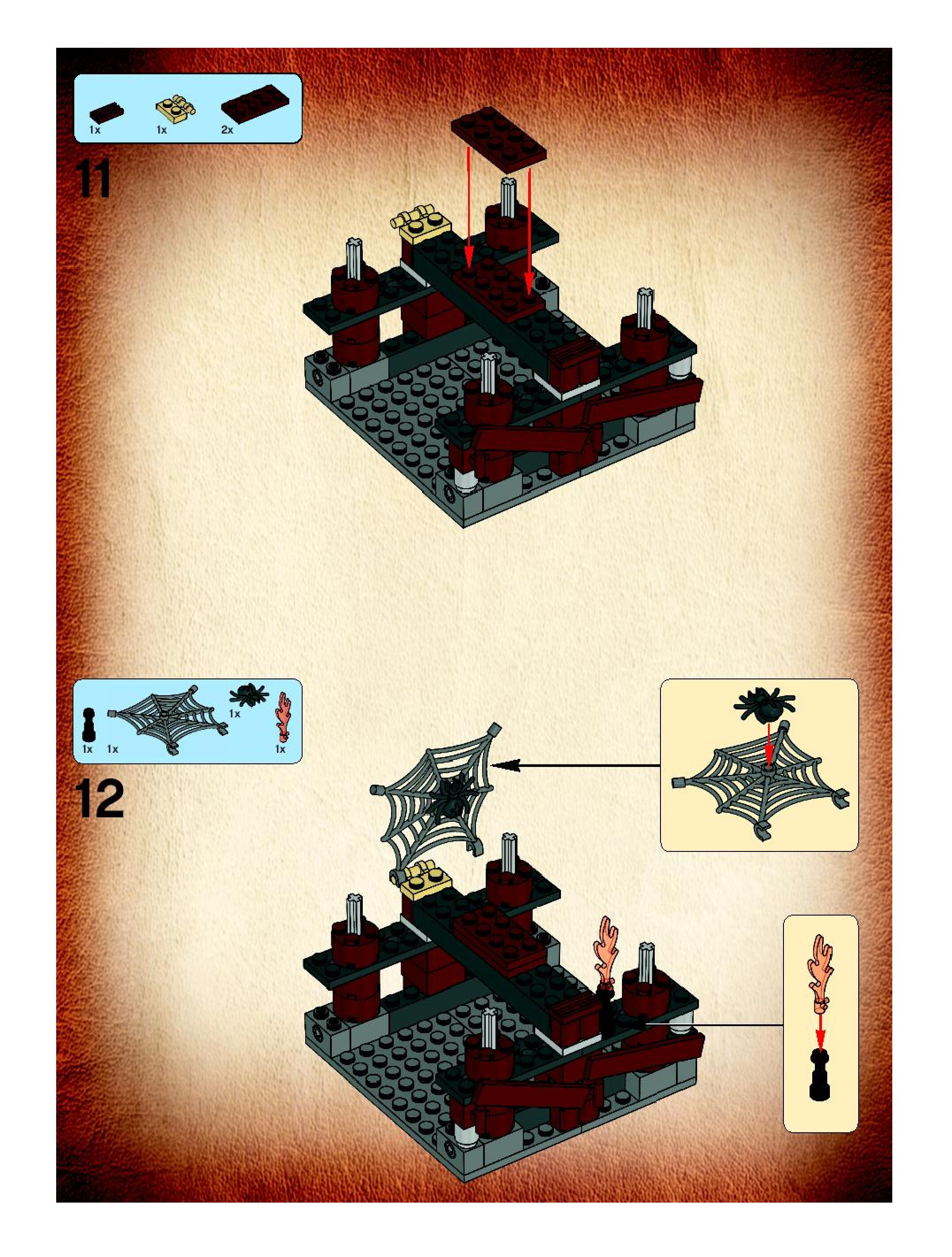 1x 1x 2x

11

1x 1x 1x 1x

12