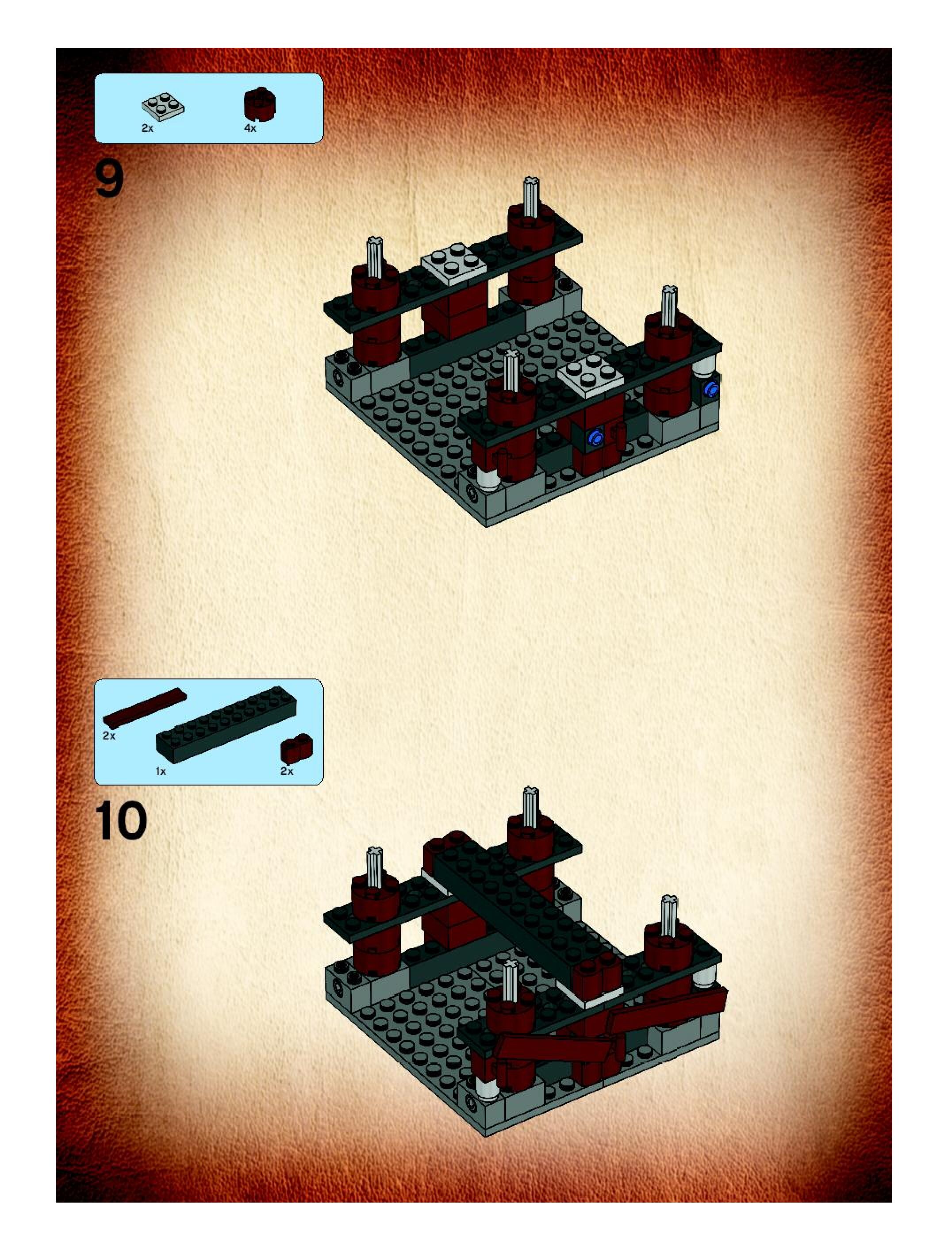 2x 4x

9

2x
1x 2x

10