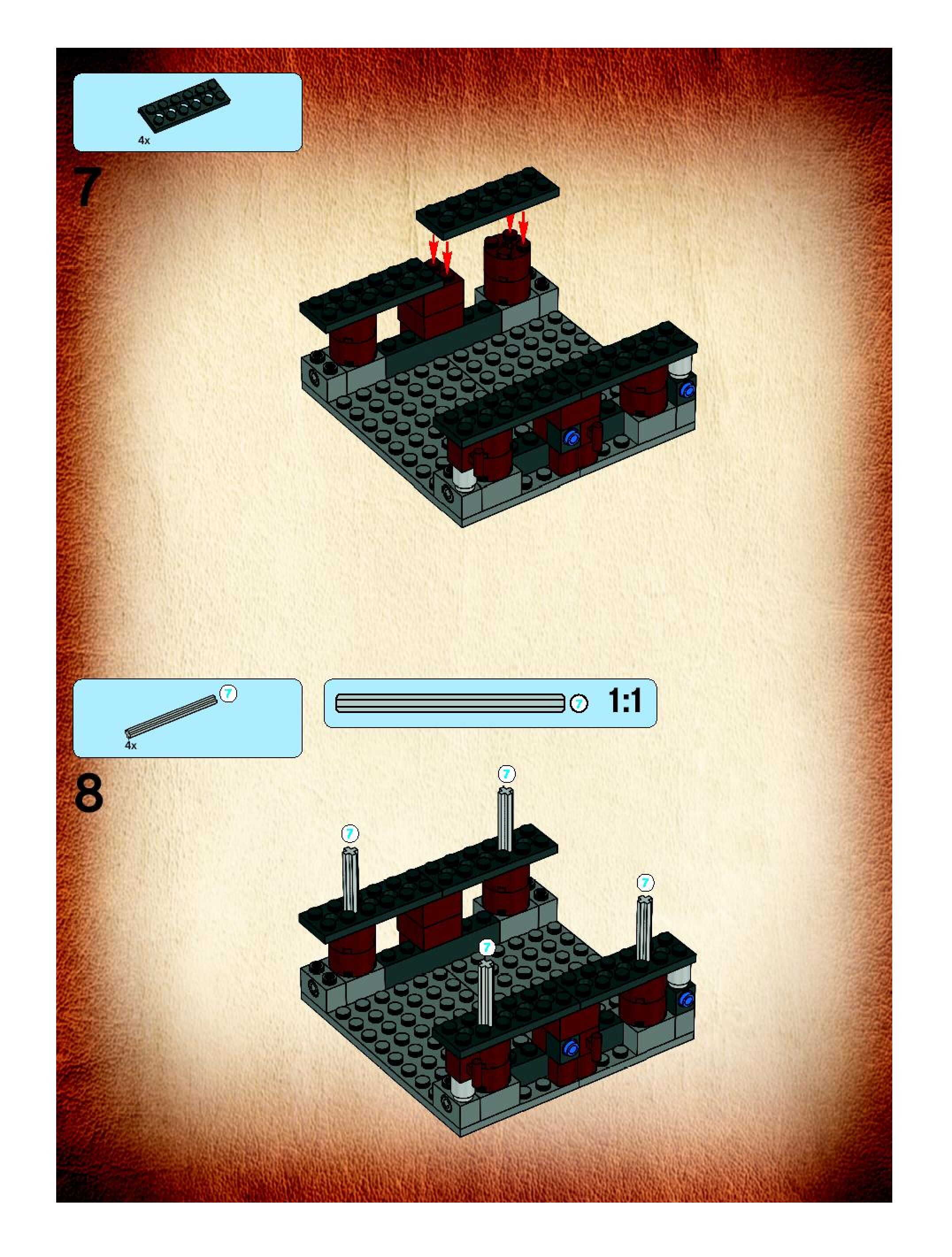 4x

7

7
4x

7 1:1

8

7

7

7

7