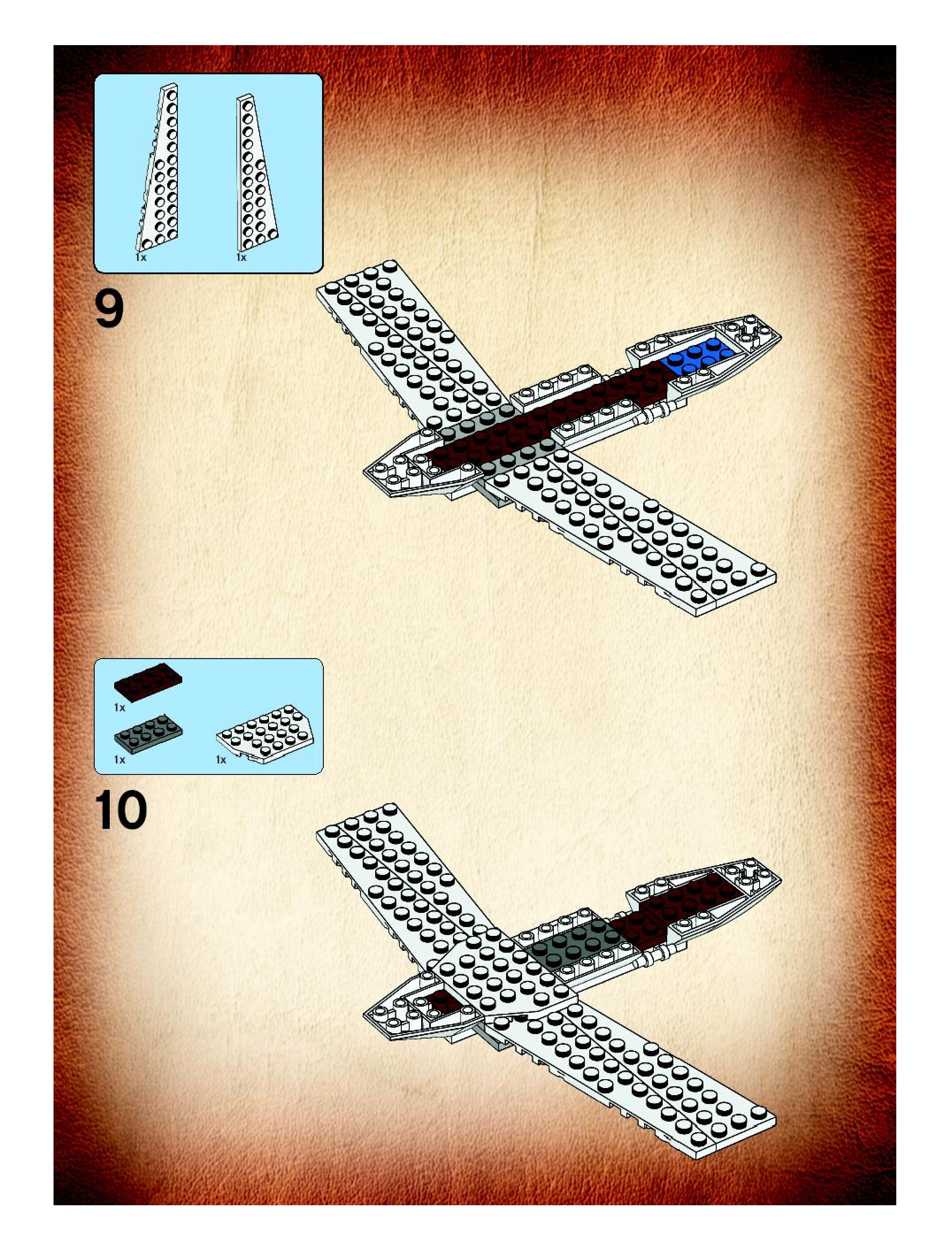 1x
1x

9

1x
1x
1x

10