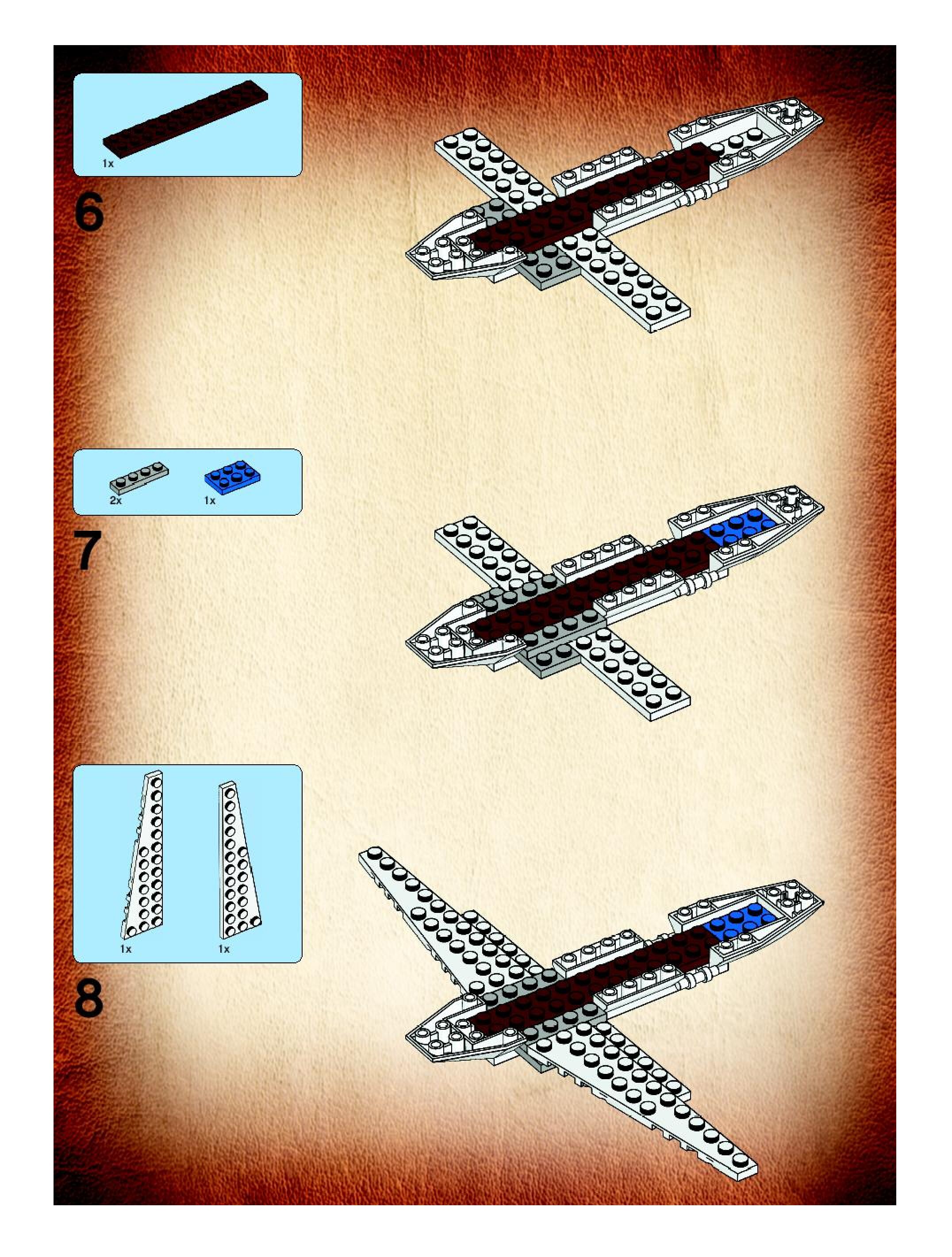 1x

6

2x

1x

7

1x

1x

8