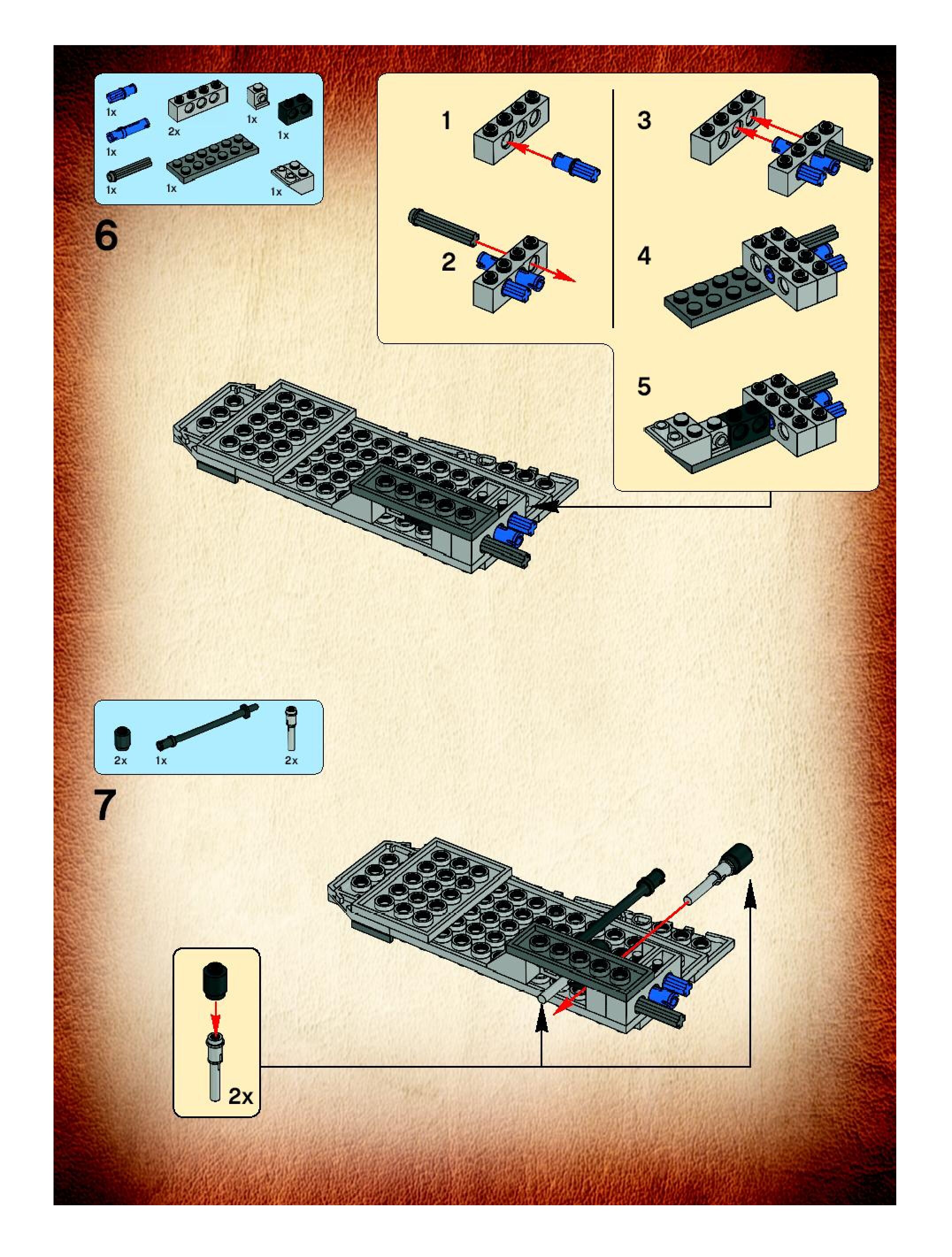 1x
1x
1x
2x
1x
1x
1x
1x

6

1
2
3
4
5

2x
1x
2x

7

2x