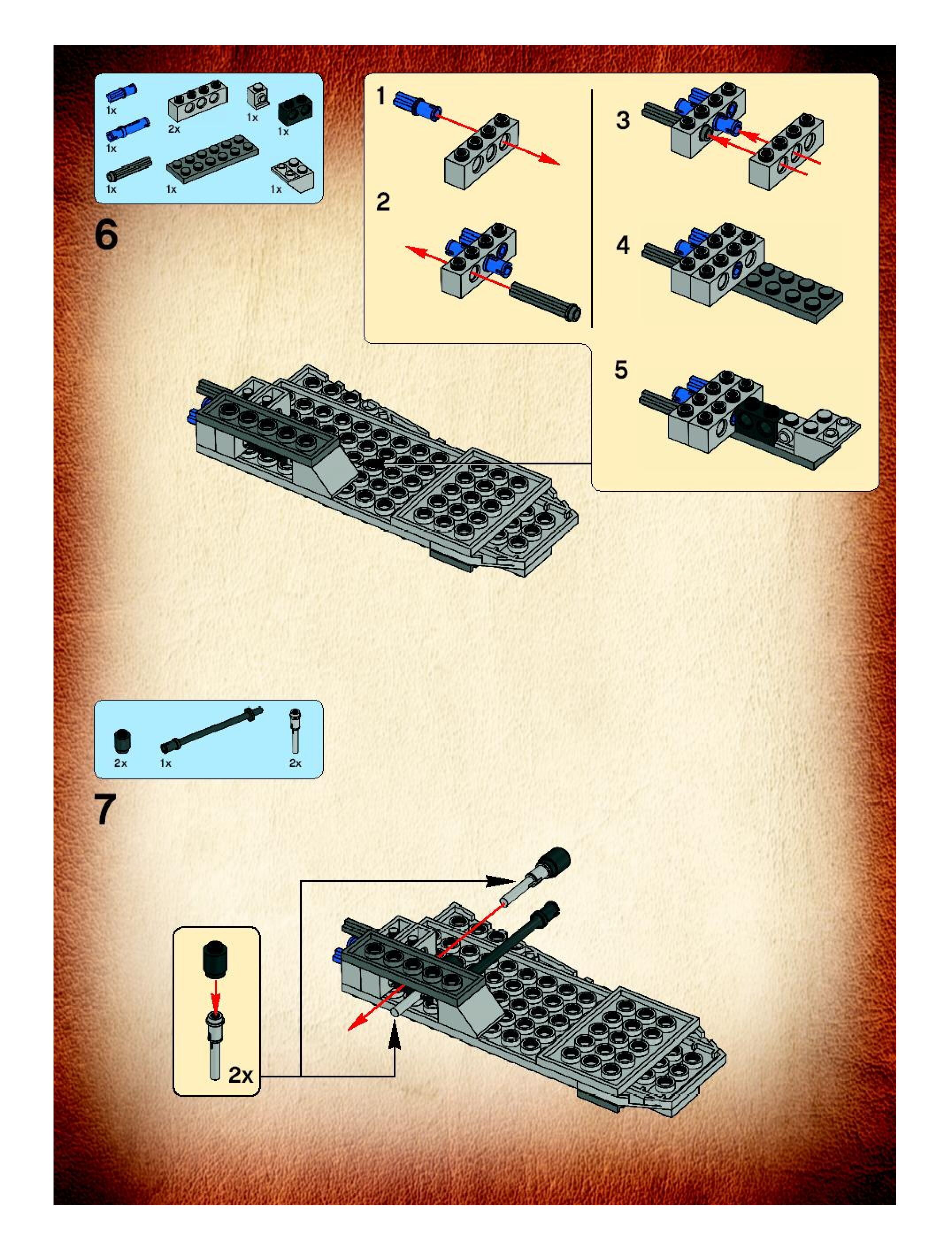 1x
2x
1x
1x
1x
1x
1x
1x

6

1
2
3
4
5

2x
1x
2x

7

2x