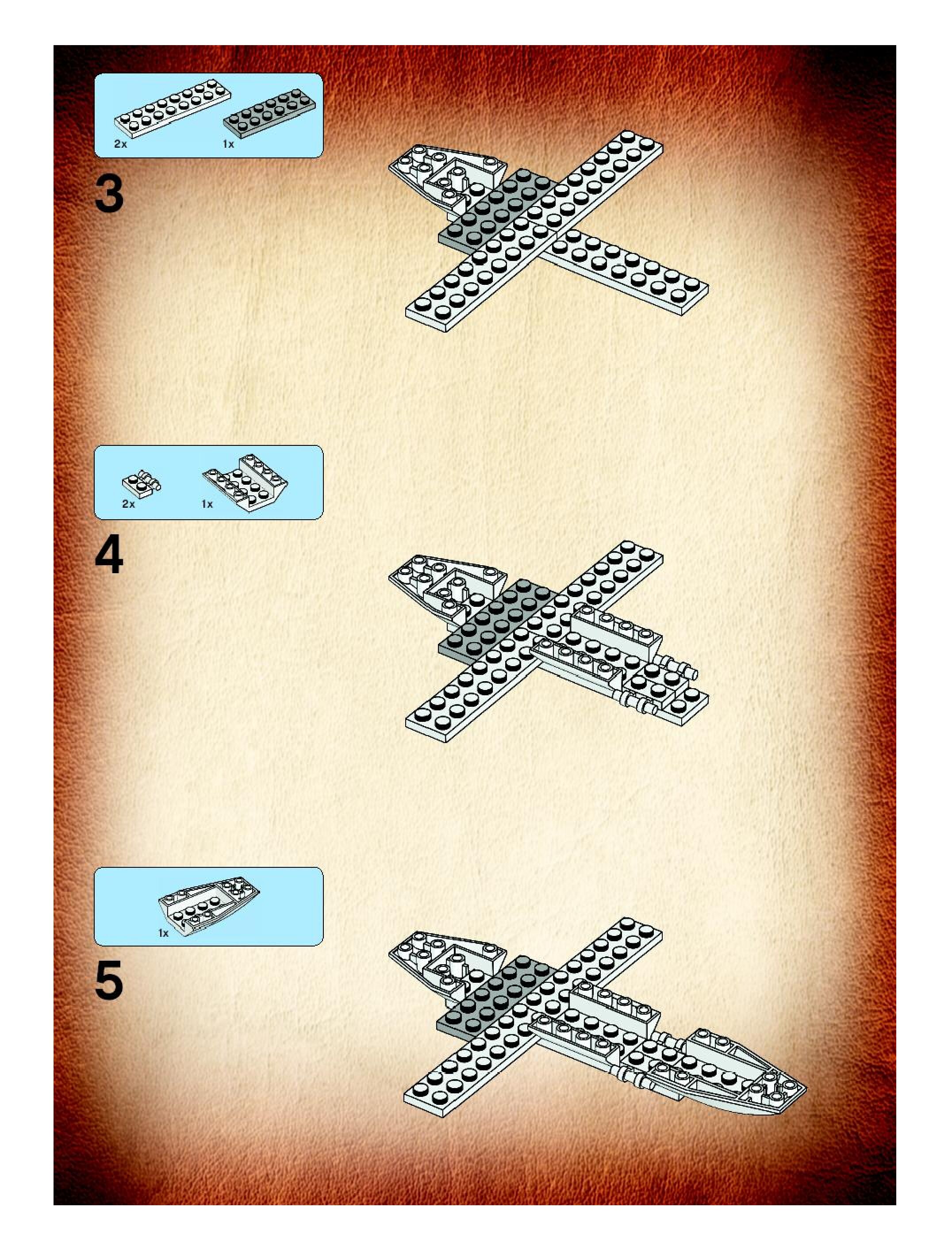 2x 1x

3

2x 1x

4

1x

5