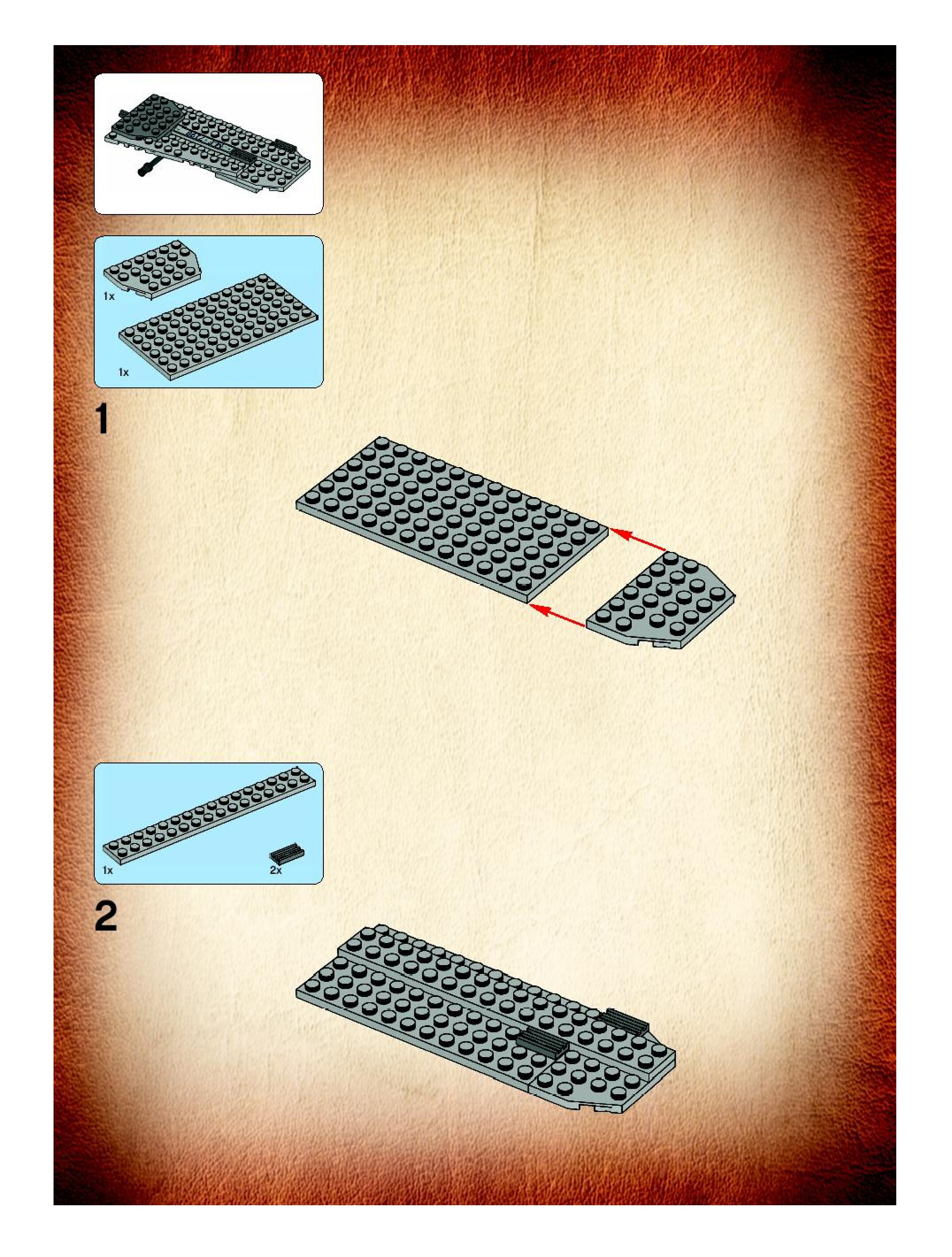 1x

1x

1

1x

2x

2