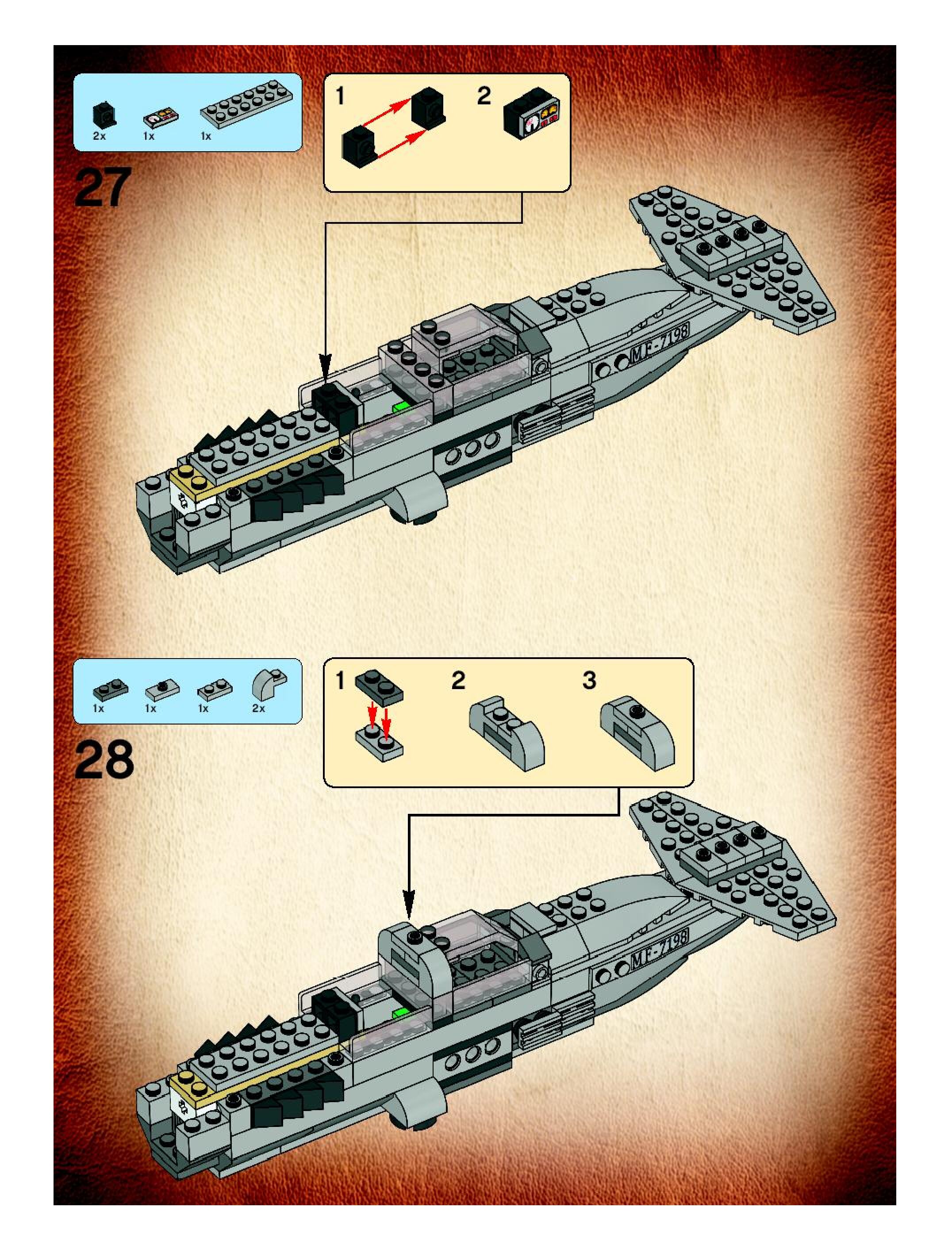 2x 1x 1x

27

1 2

MF-7198

1x 1x 1x 2x

28

1 2 3

MF-7198