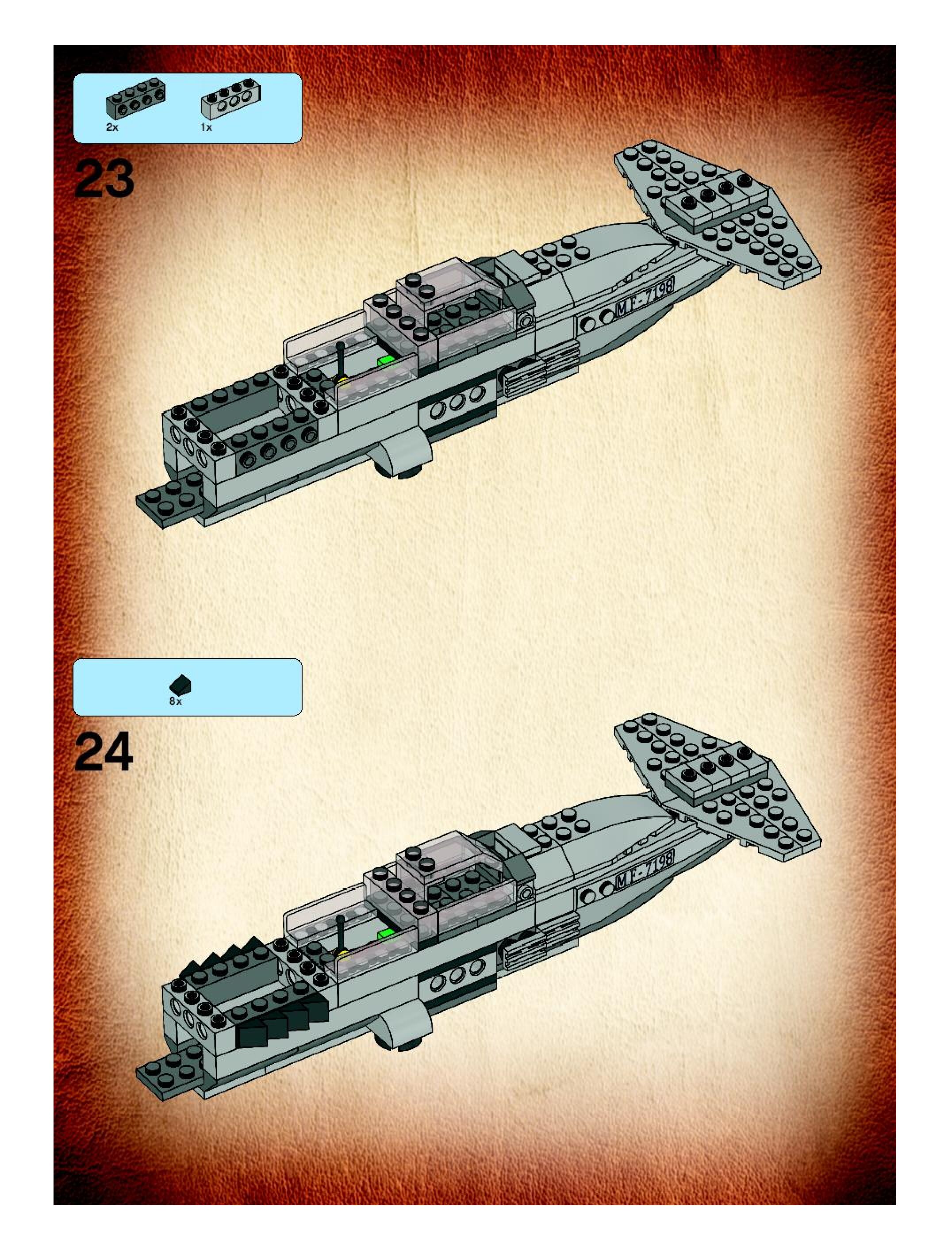 2x

1x

23

MF-7198

8x

24

MF-7198