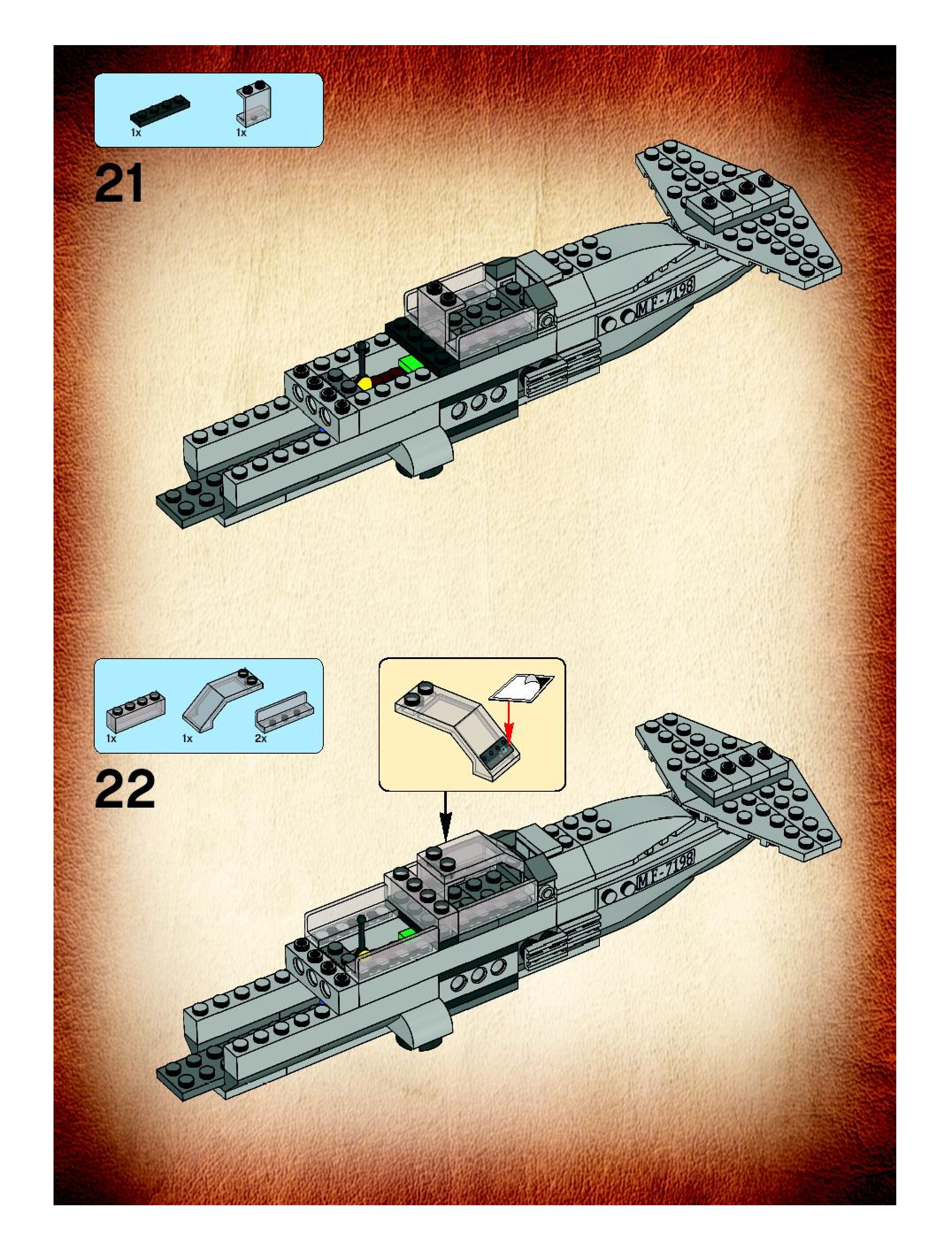 1x 1x

21

MF-7198

1x 1x 2x

22

MF-7198