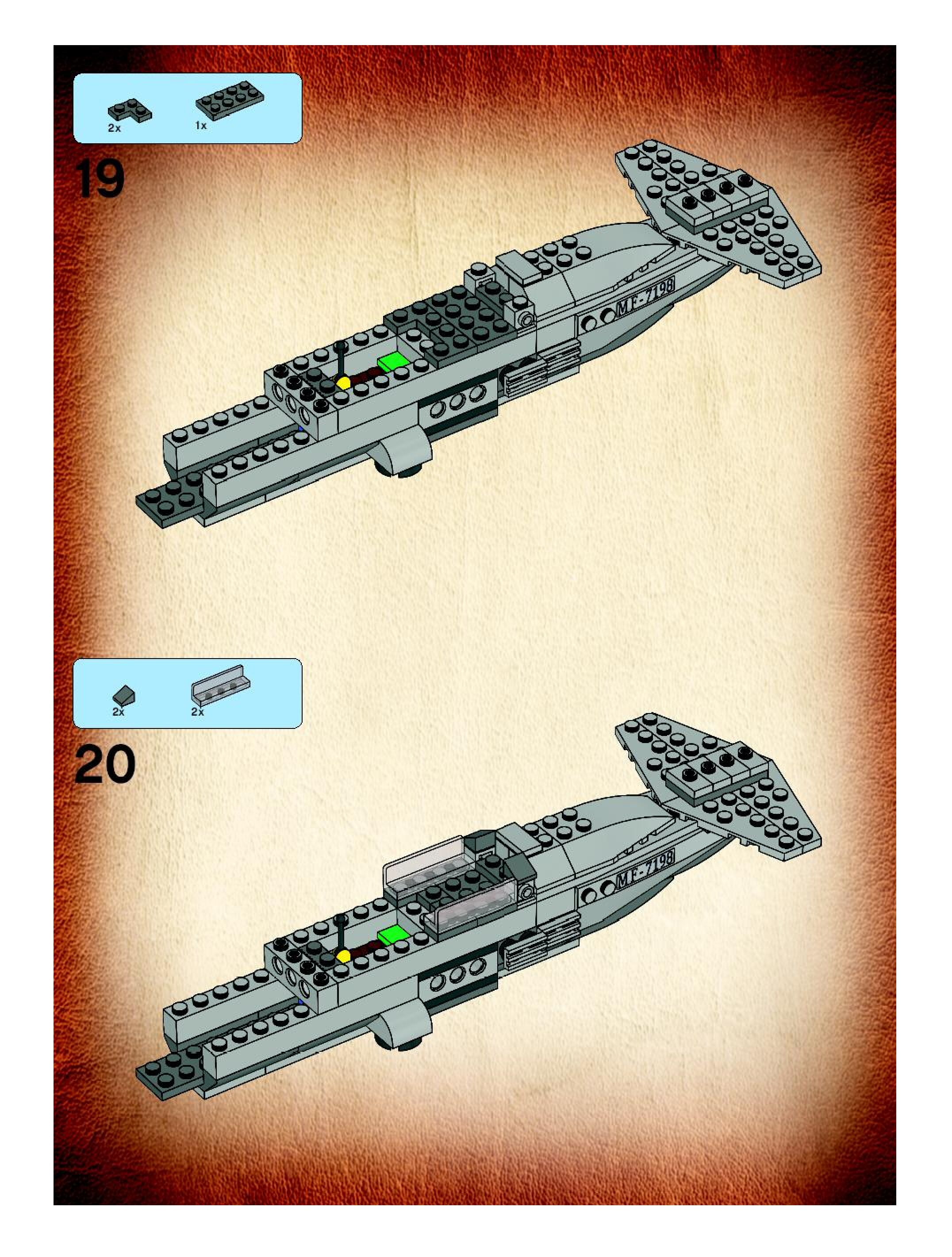 2x 1x

19

MF-7198

2x 2x

20

MF-7198