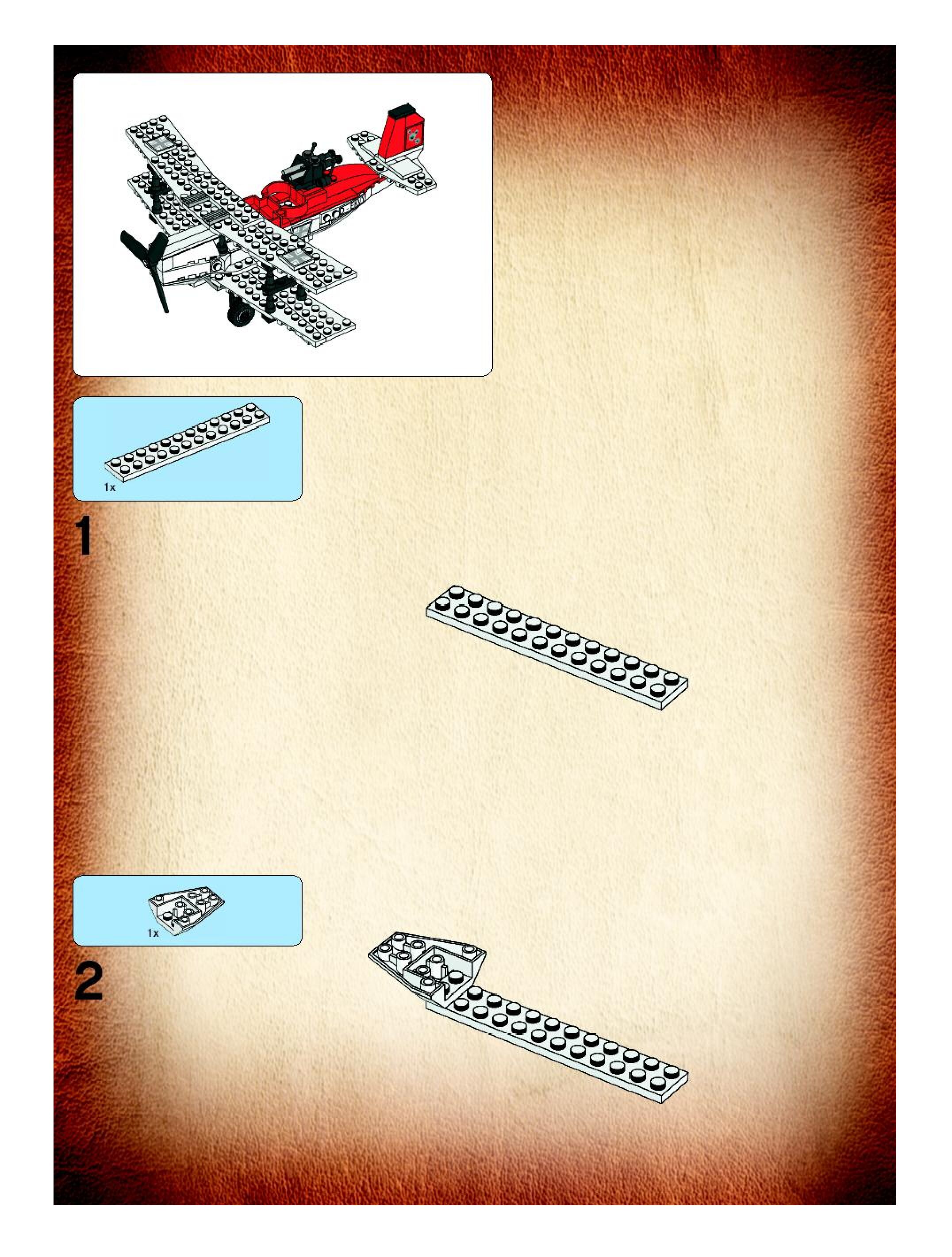 1x

1

1x

2