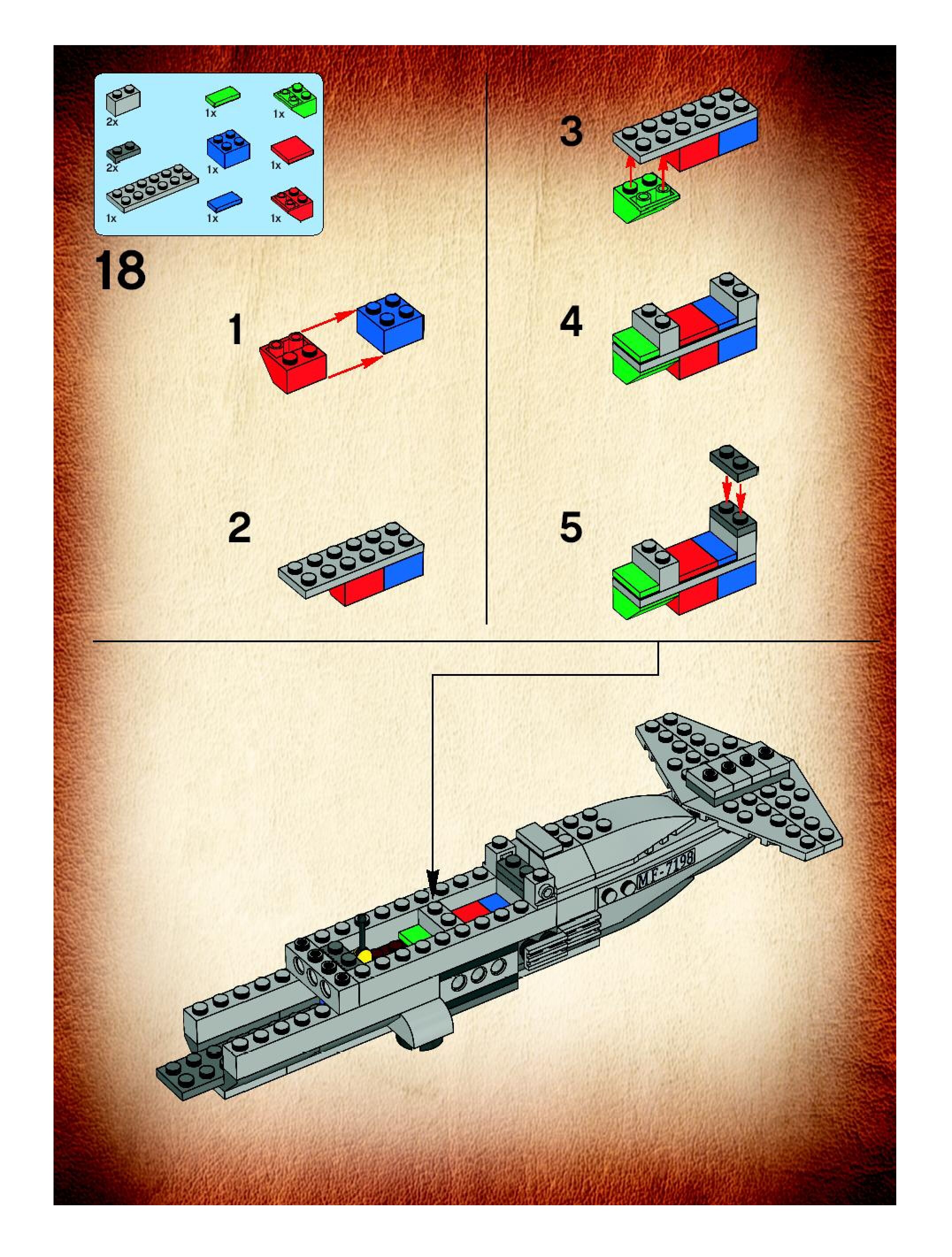 2x
1x
1x
2x
1x
1x
1x
1x
1x

18

1

2

3

4

5

MF-7198