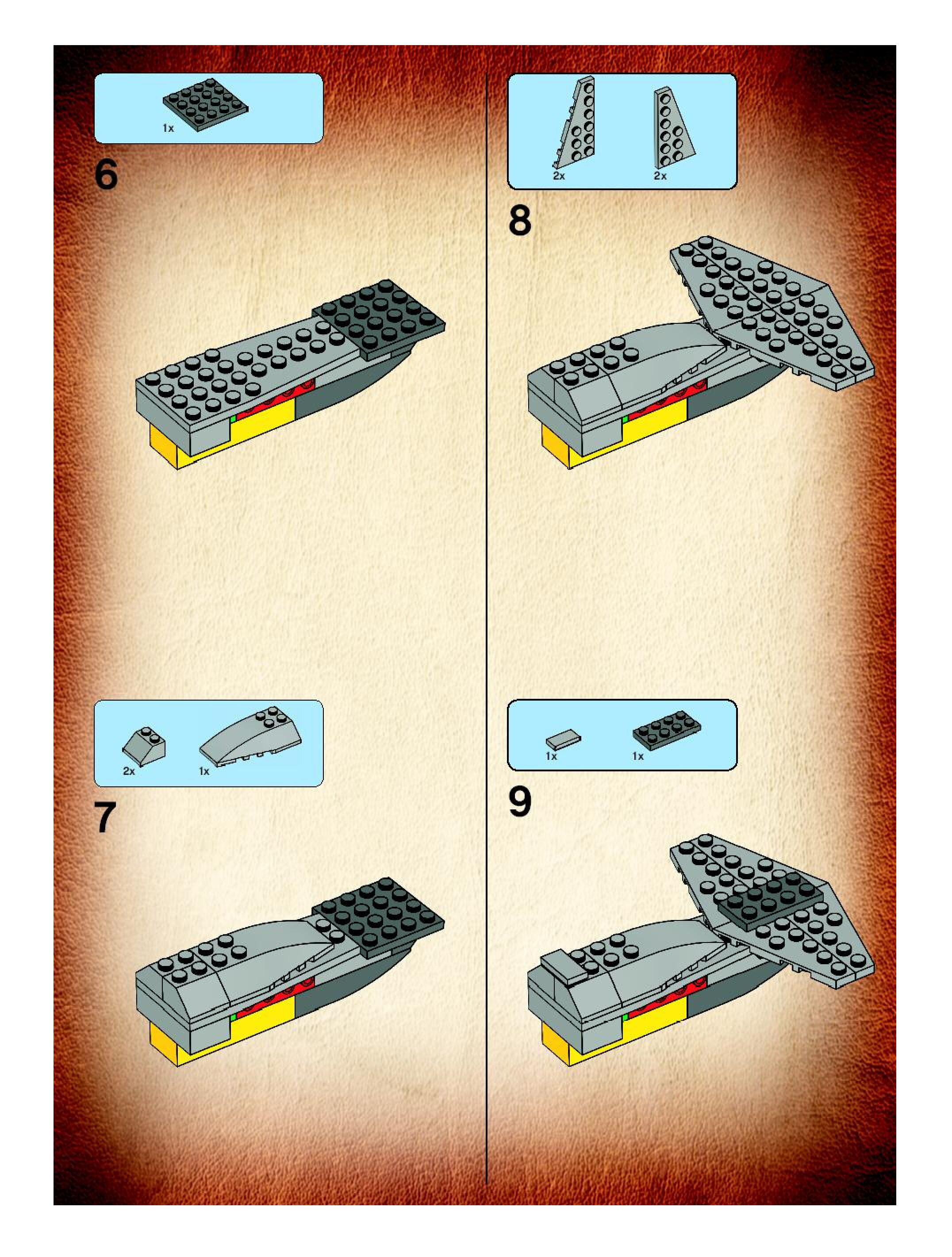 1x

6

2x 1x

7

2x 2x

8

1x 1x

9