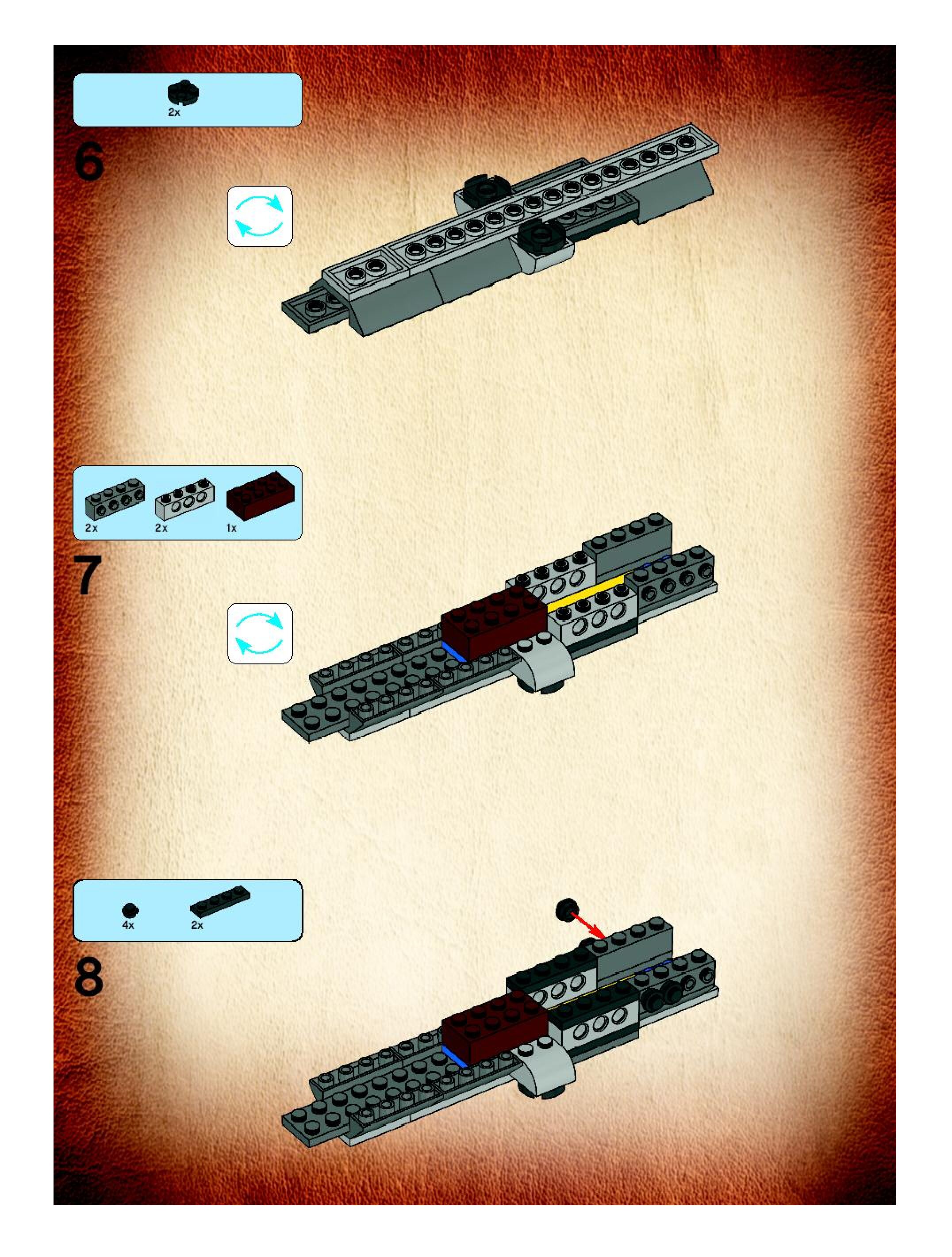 2x

6

2x 2x 1x

7

4x 2x

8