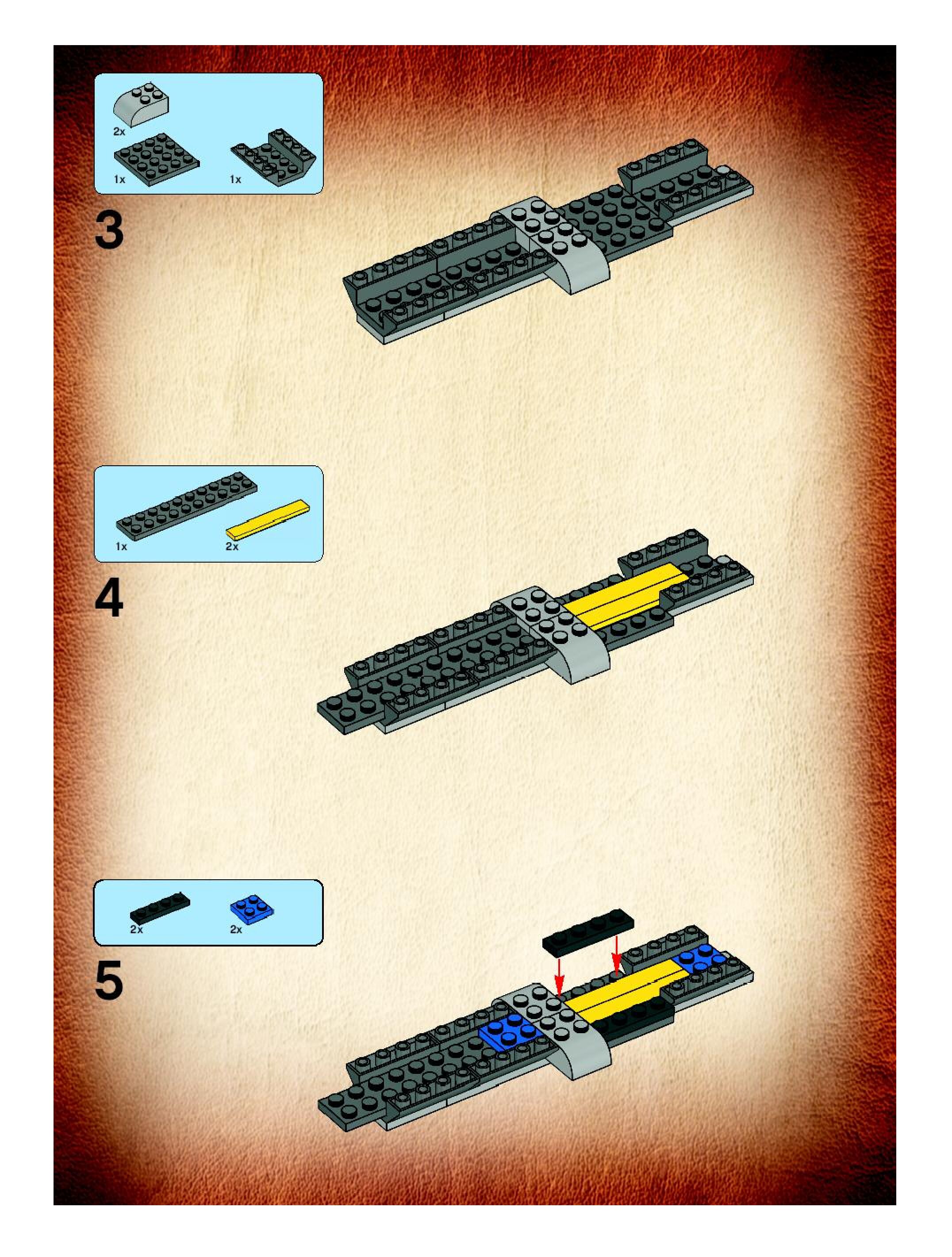 2x

1x

1x

3

1x

2x

4

2x

2x

5