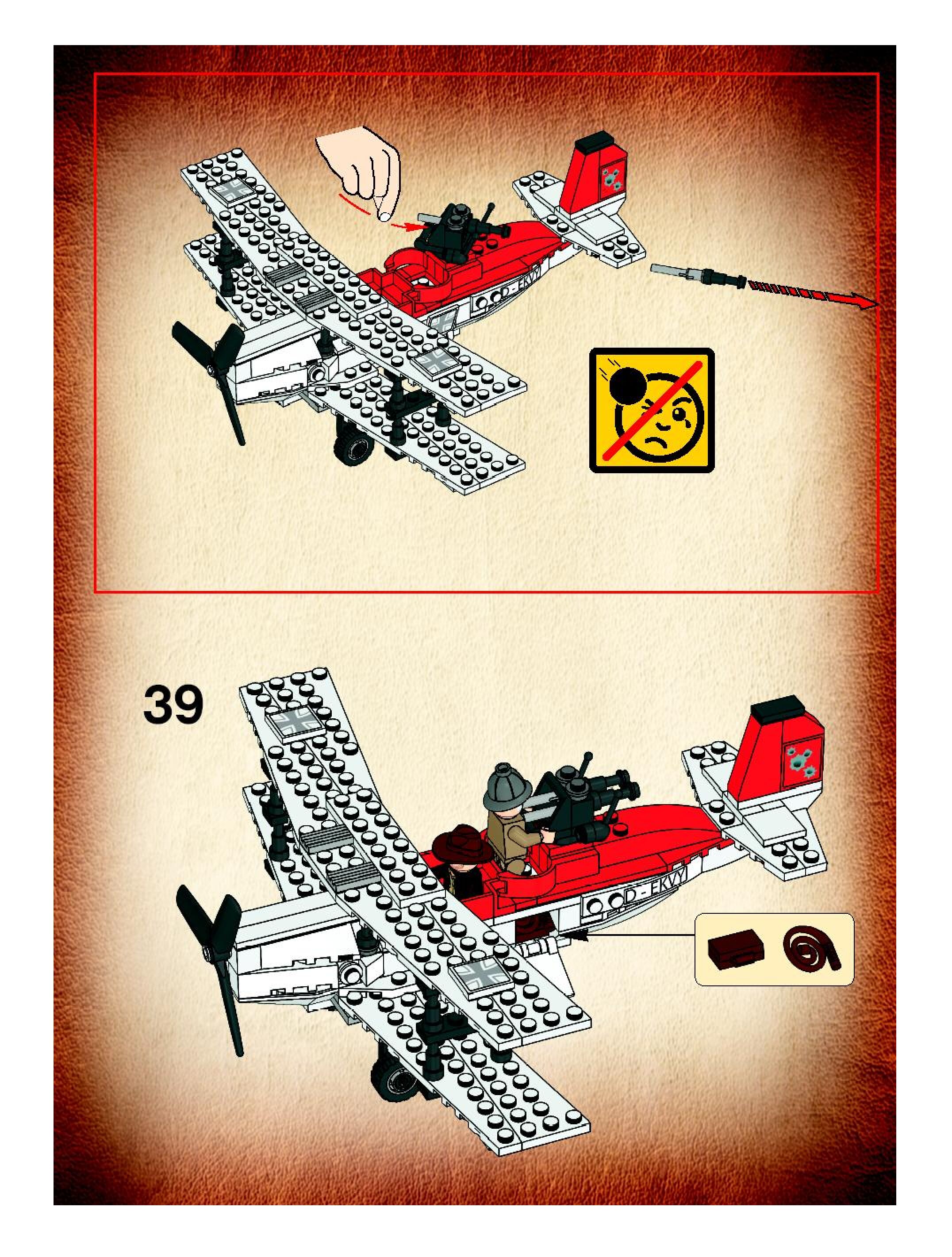 D-EKVY

39

D-EKVY