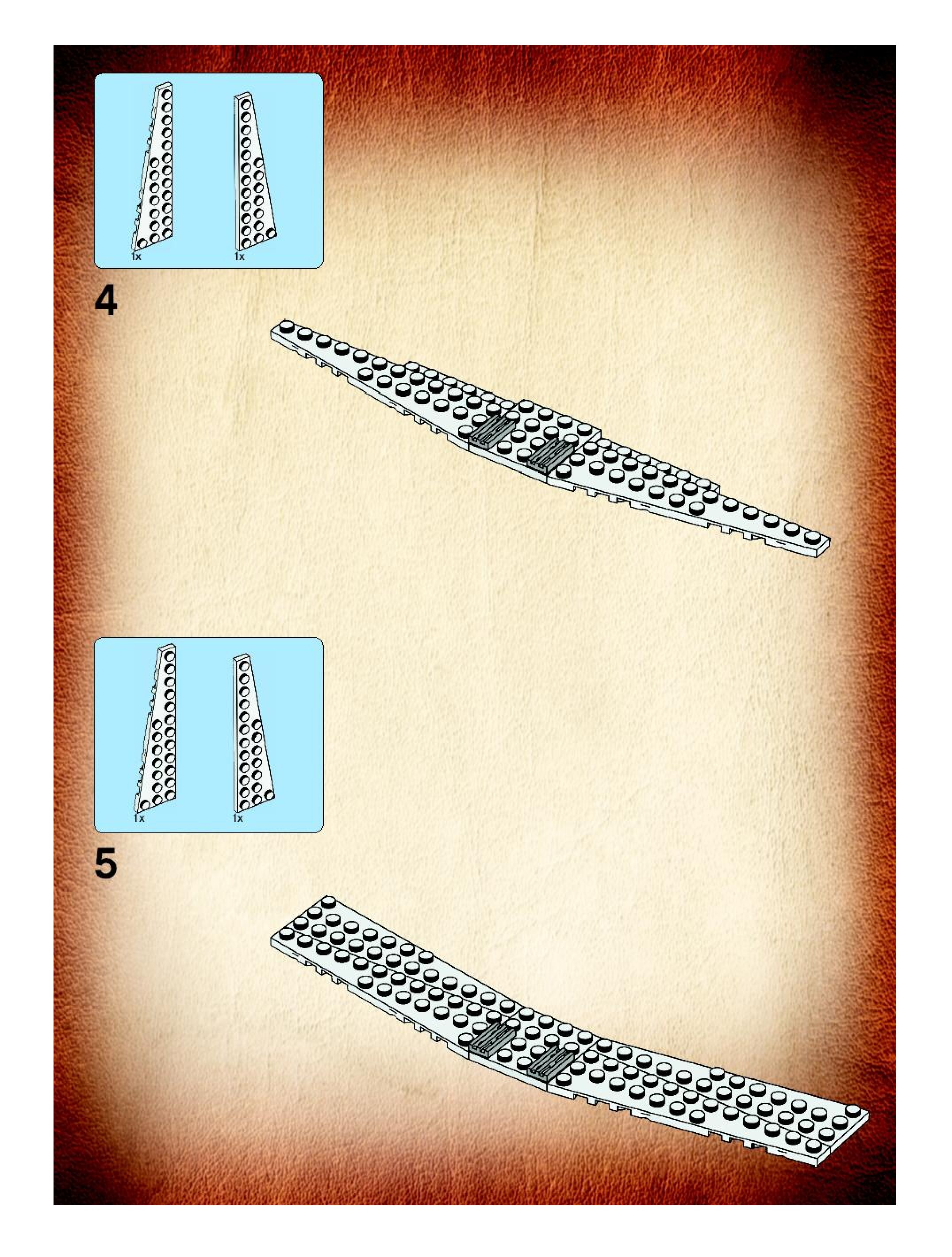 1x 1x

4

1x 1x

5