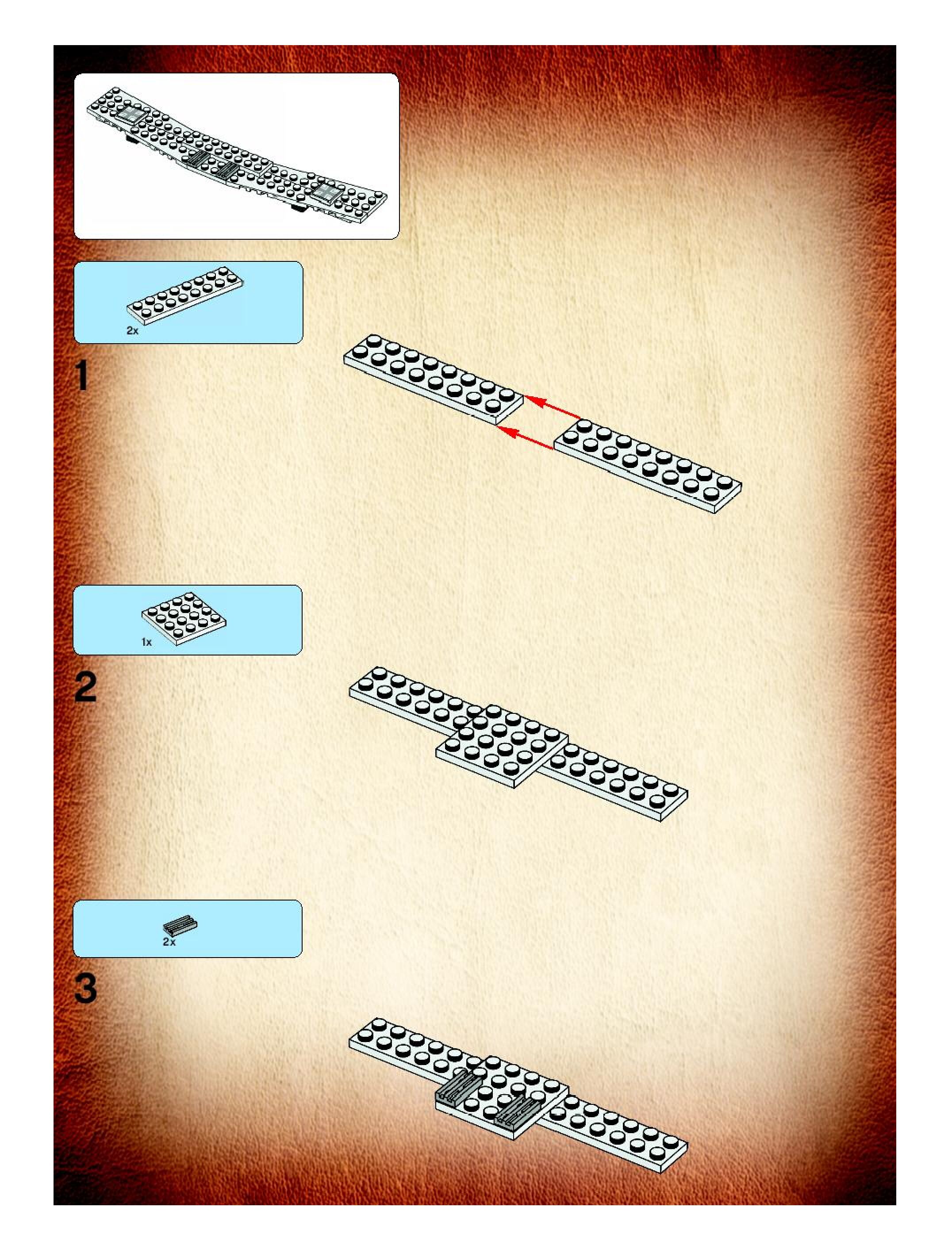 2x

1

1x

2

2x

3