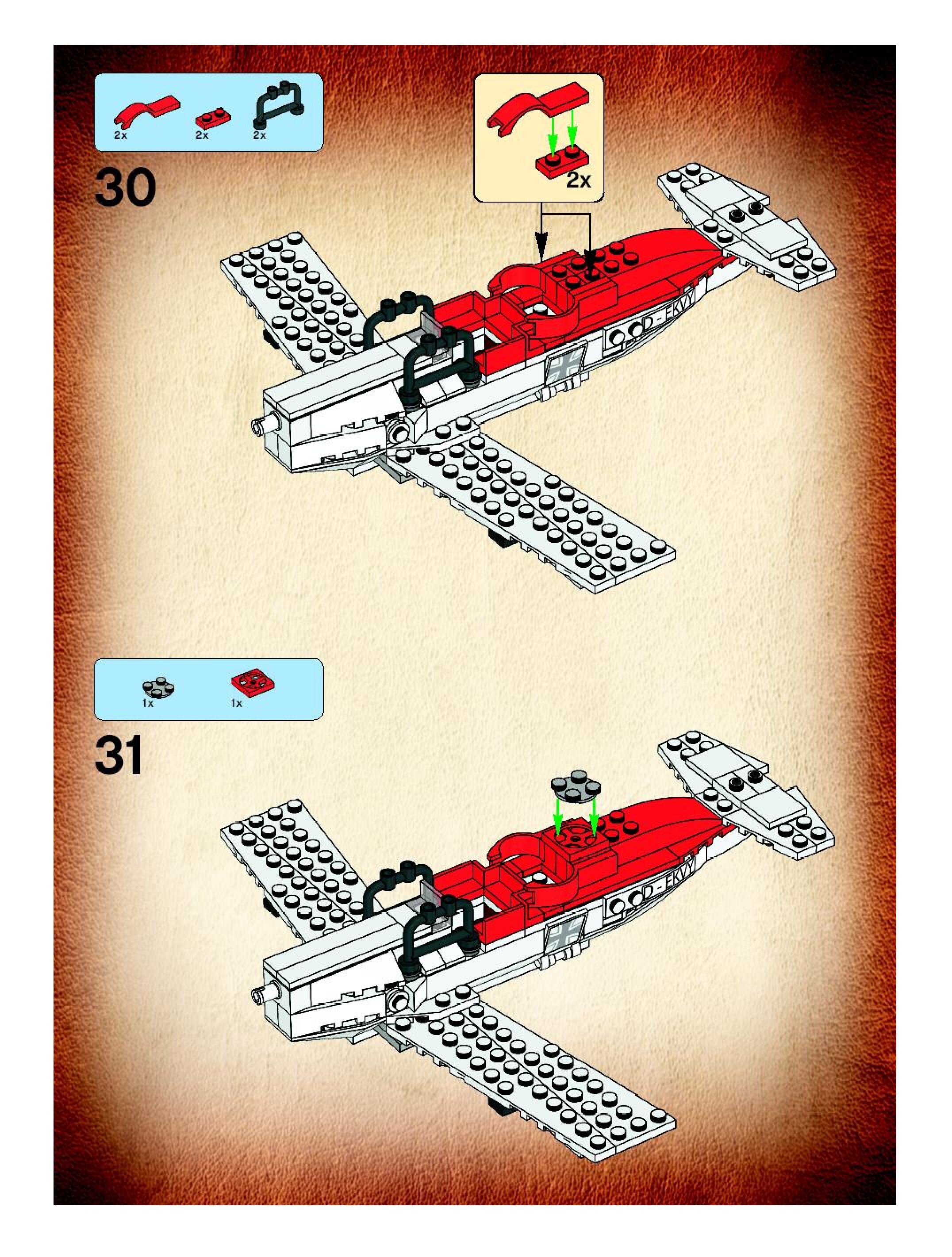 2x 2x 2x

30

2x

D-EKVY

1x 1x

31

D-EKVY