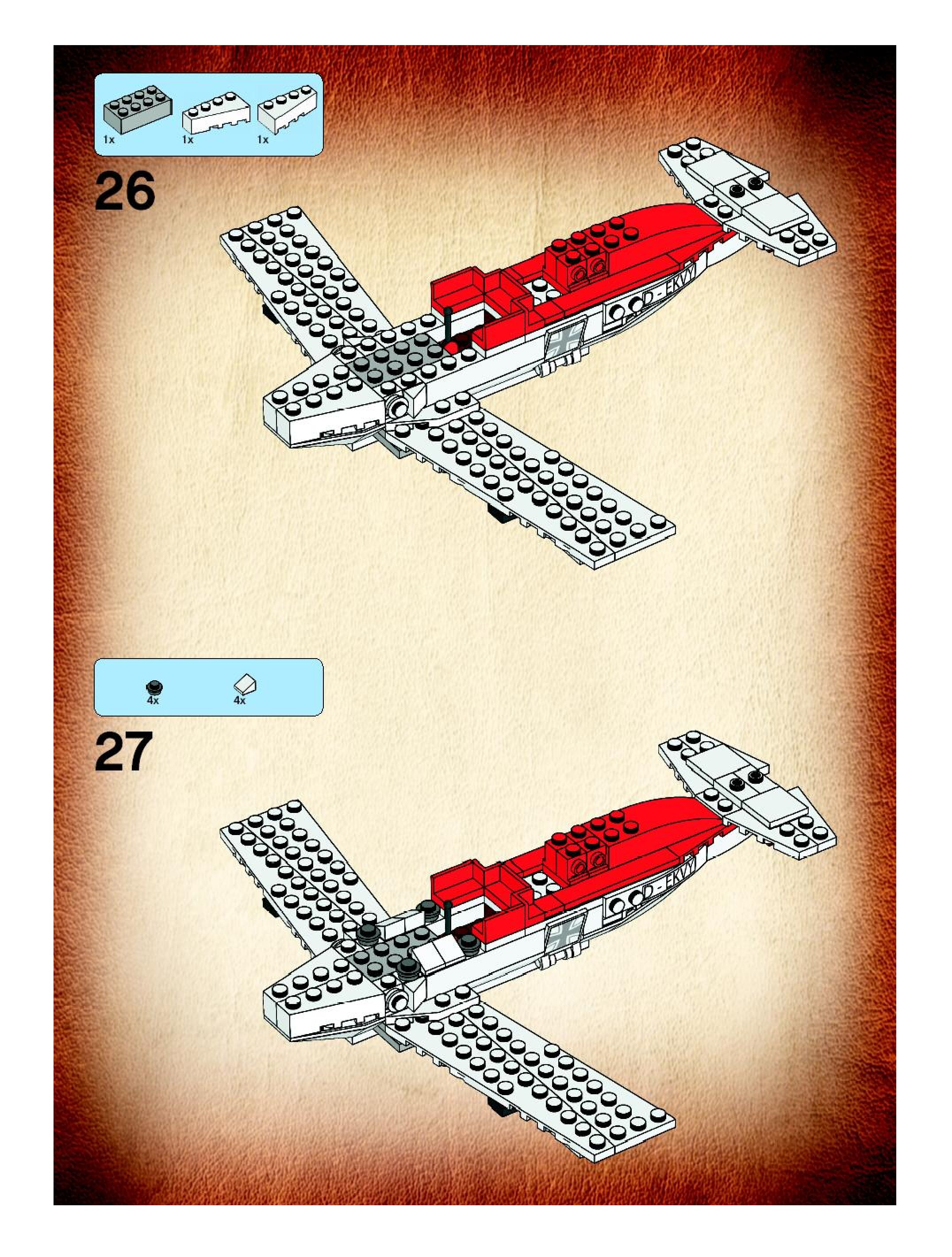 1x 1x 1x

26

D-EKVY

4x 4x

27

D-EKVY