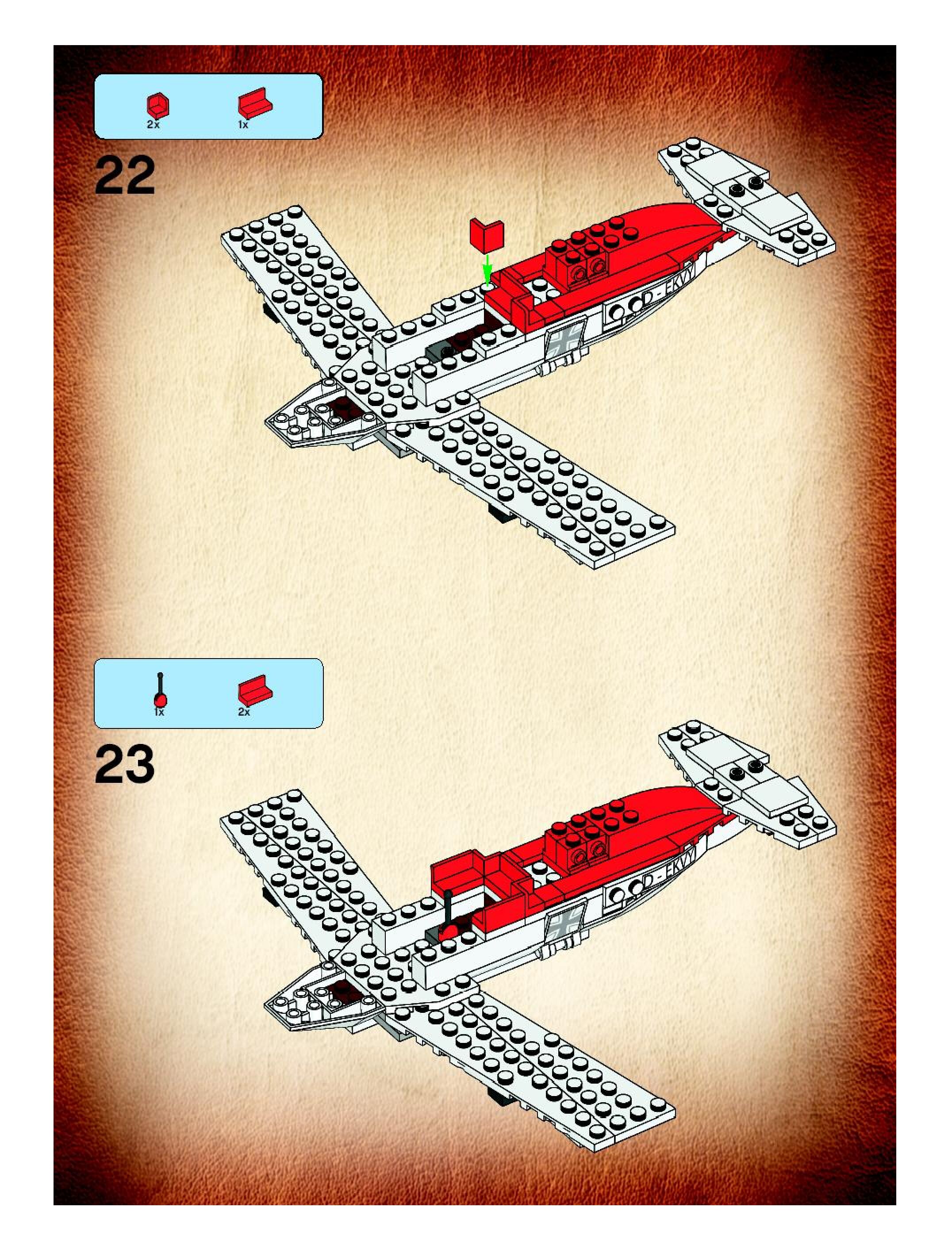 2x 1x

22

D-EKVY

1x 2x

23

D-EKVY