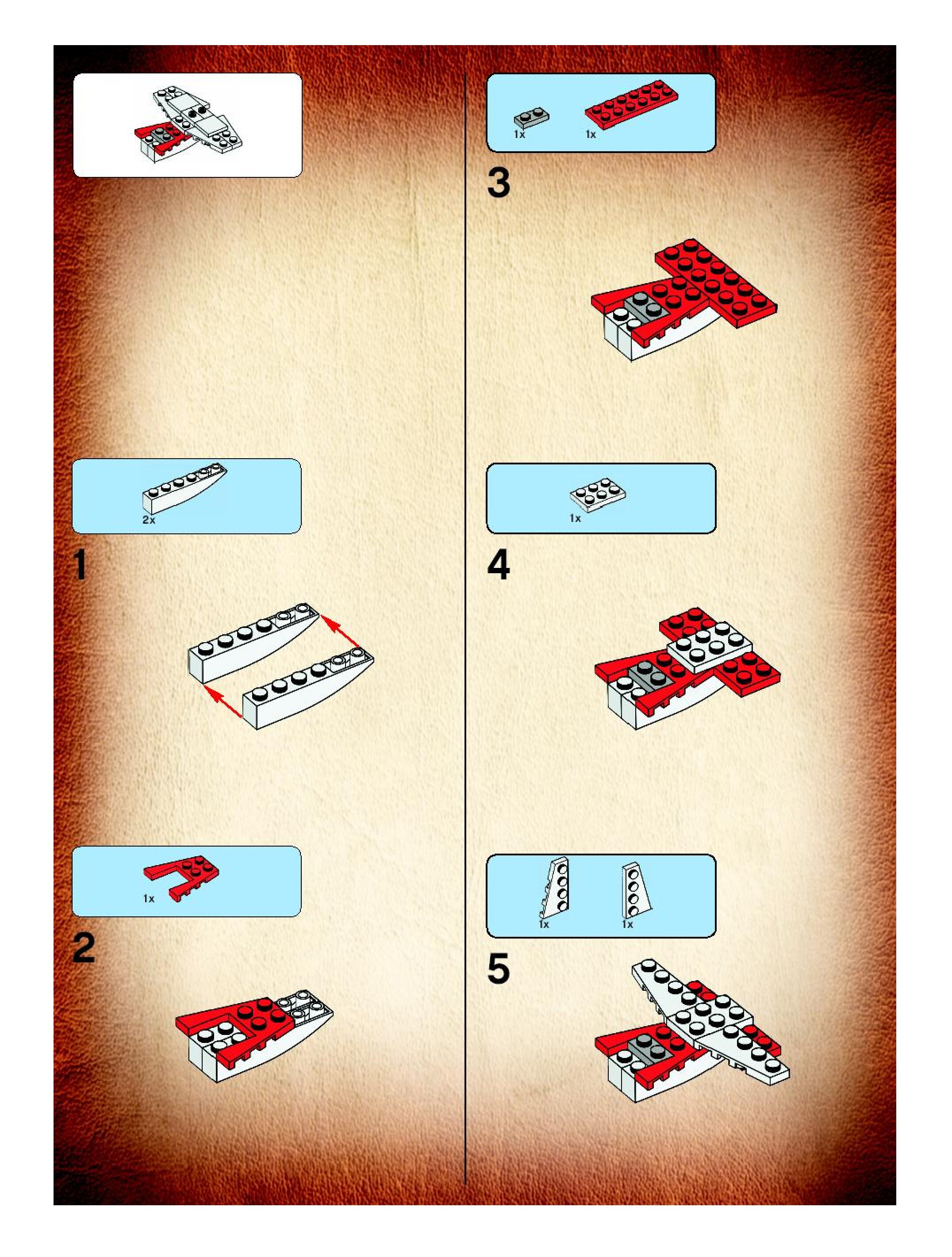 2x

1

1x

2

1x 1x

3

1x

4

1x 1x

5