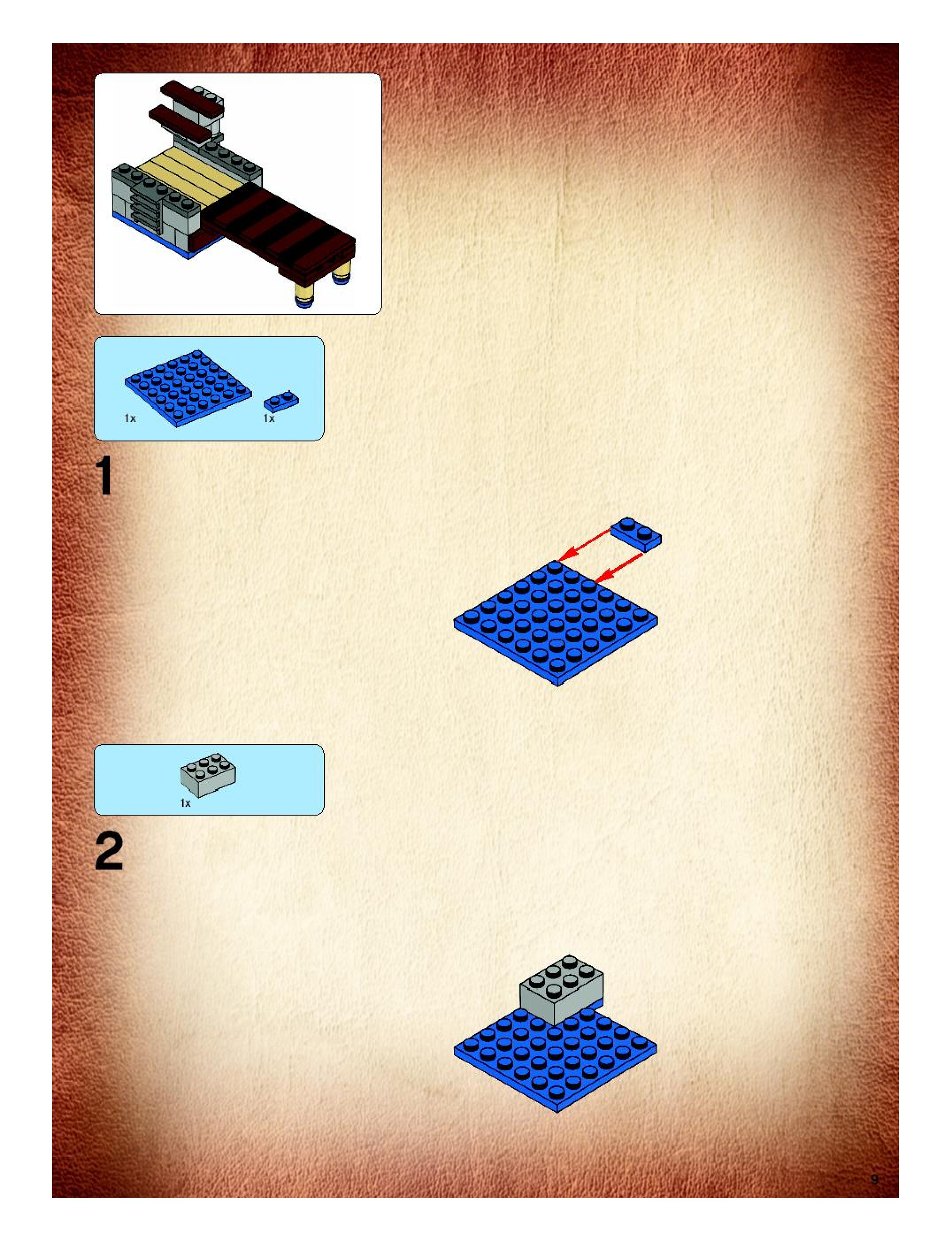 1x
1x

1

1x

2

9